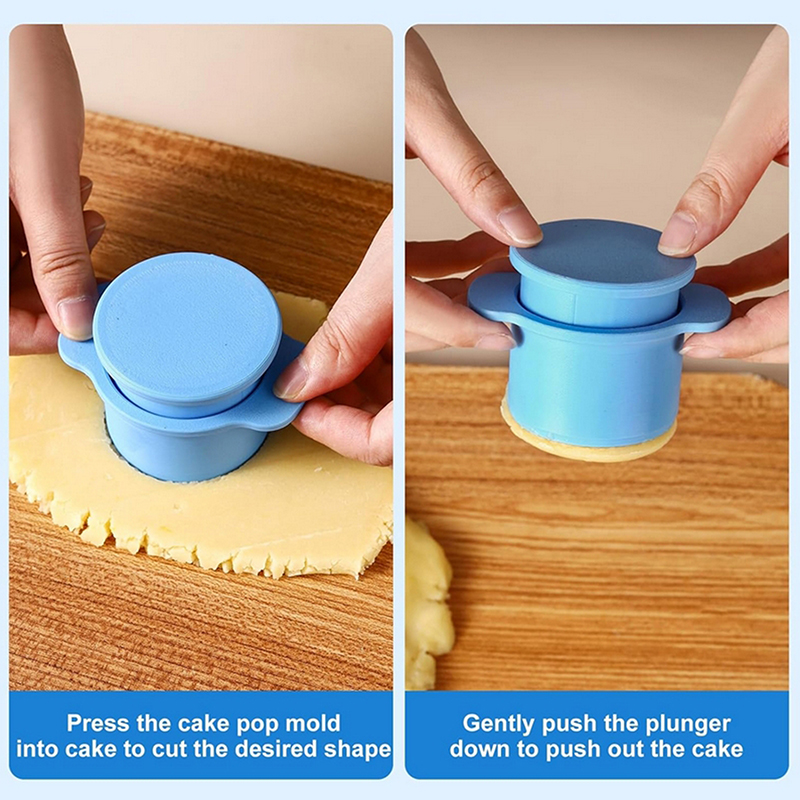 Press the cake pop mold into cake to cut the desired shape

Gently push the plunger down to push out the cake