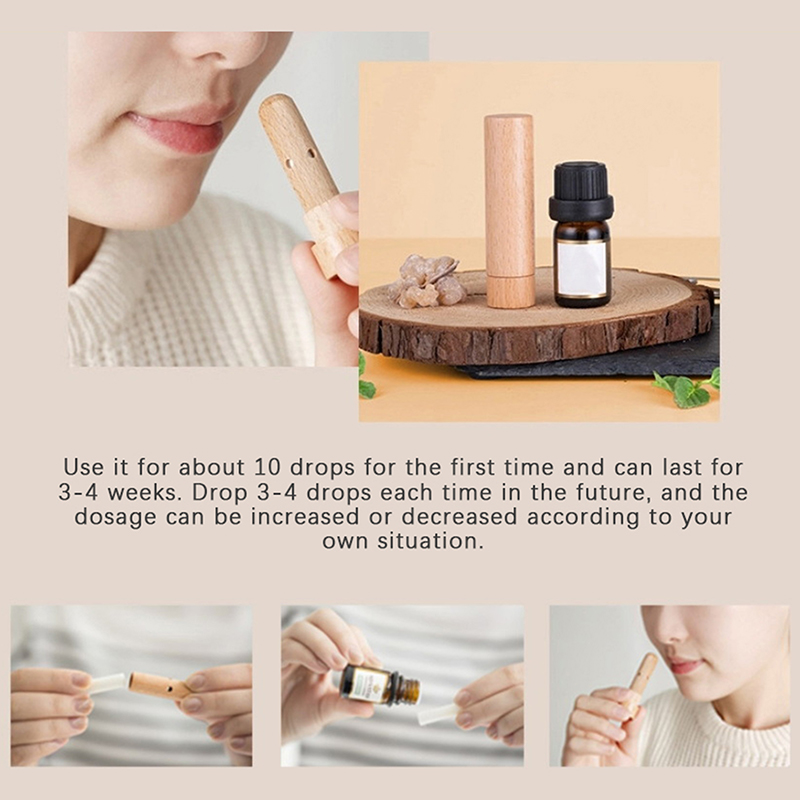 Use it for about 10 drops for the first time and can last for 3-4 weeks. Drop 3-4 drops each time in the future, and the dosage can be increased or decreased according to your own situation.