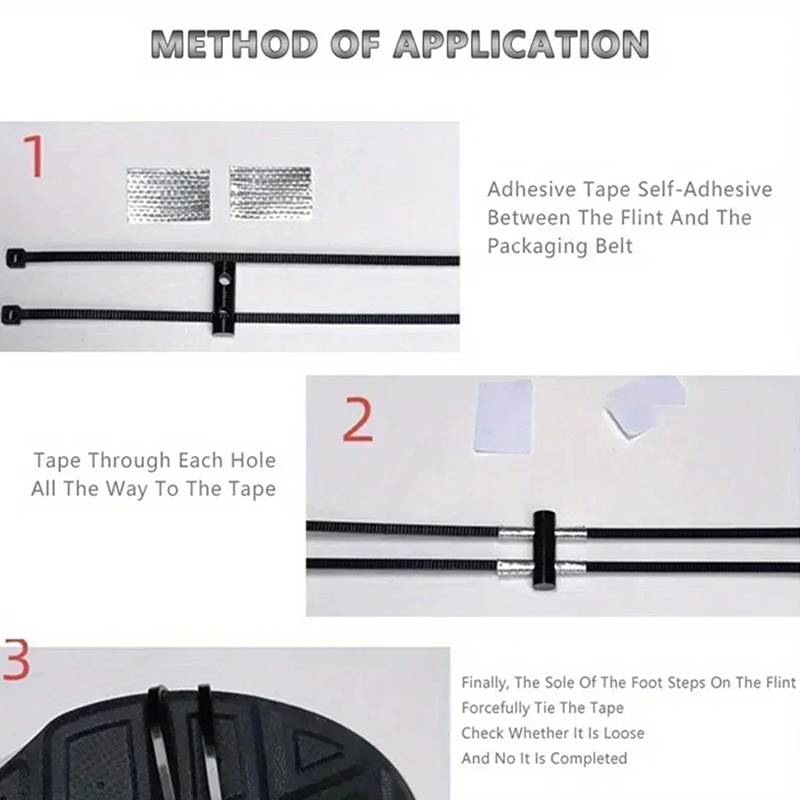 METHOD OF APPLICATION

1

Adhesive Tape Self-Adhesive Between The Flint And The Packaging Belt

2

Tape Through Each Hole All The Way To The Tape

3

Finally, The Sole Of The Foot Steps On The Flint
Forcefully Tie The Tape
Check Whether It Is Loose
And No It Is Completed