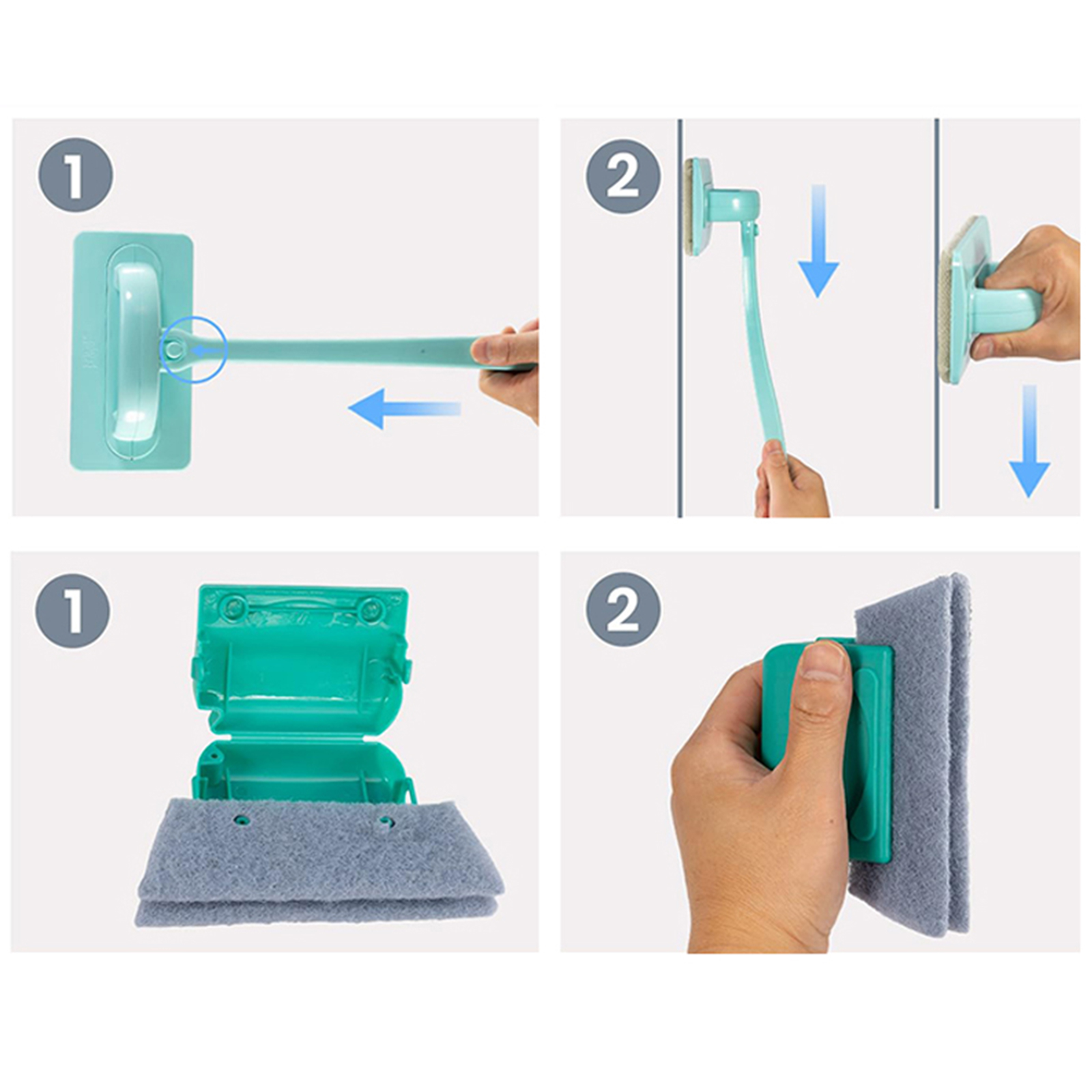 1

2

1

2