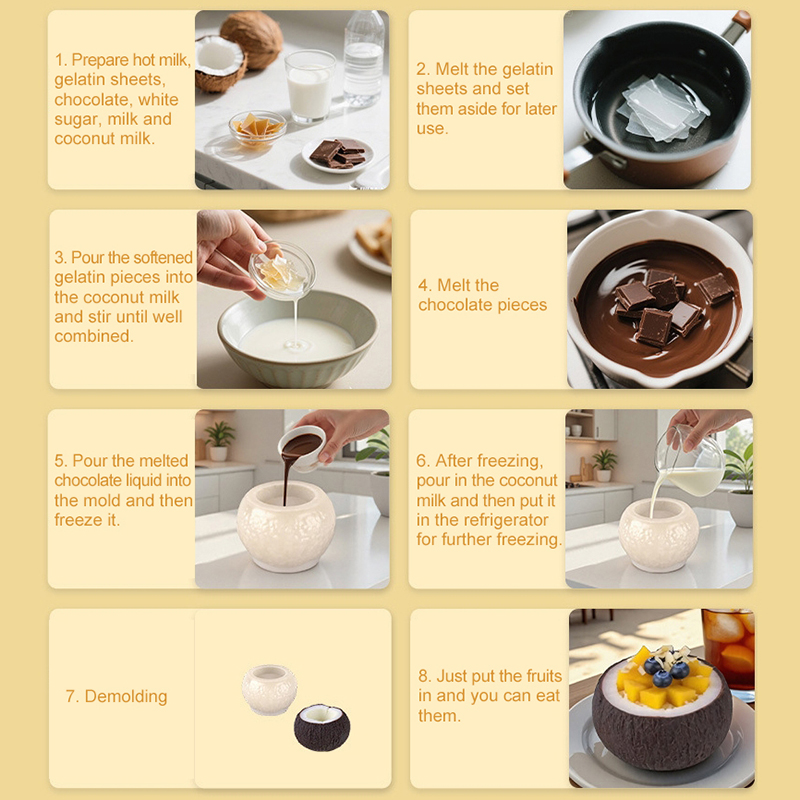 1. Prepare hot milk, gelatin sheets, chocolate, white sugar, milk and coconut milk.

2. Melt the gelatin sheets and set them aside for later use.

3. Pour the softened gelatin pieces into the coconut milk and stir until well combined.

4. Melt the chocolate pieces

5. Pour the melted chocolate liquid into the mold and then freeze it.

6. After freezing, pour in the coconut milk and then put it in the refrigerator for further freezing.

7. Demolding

8. Just put the fruits in and you can eat them.