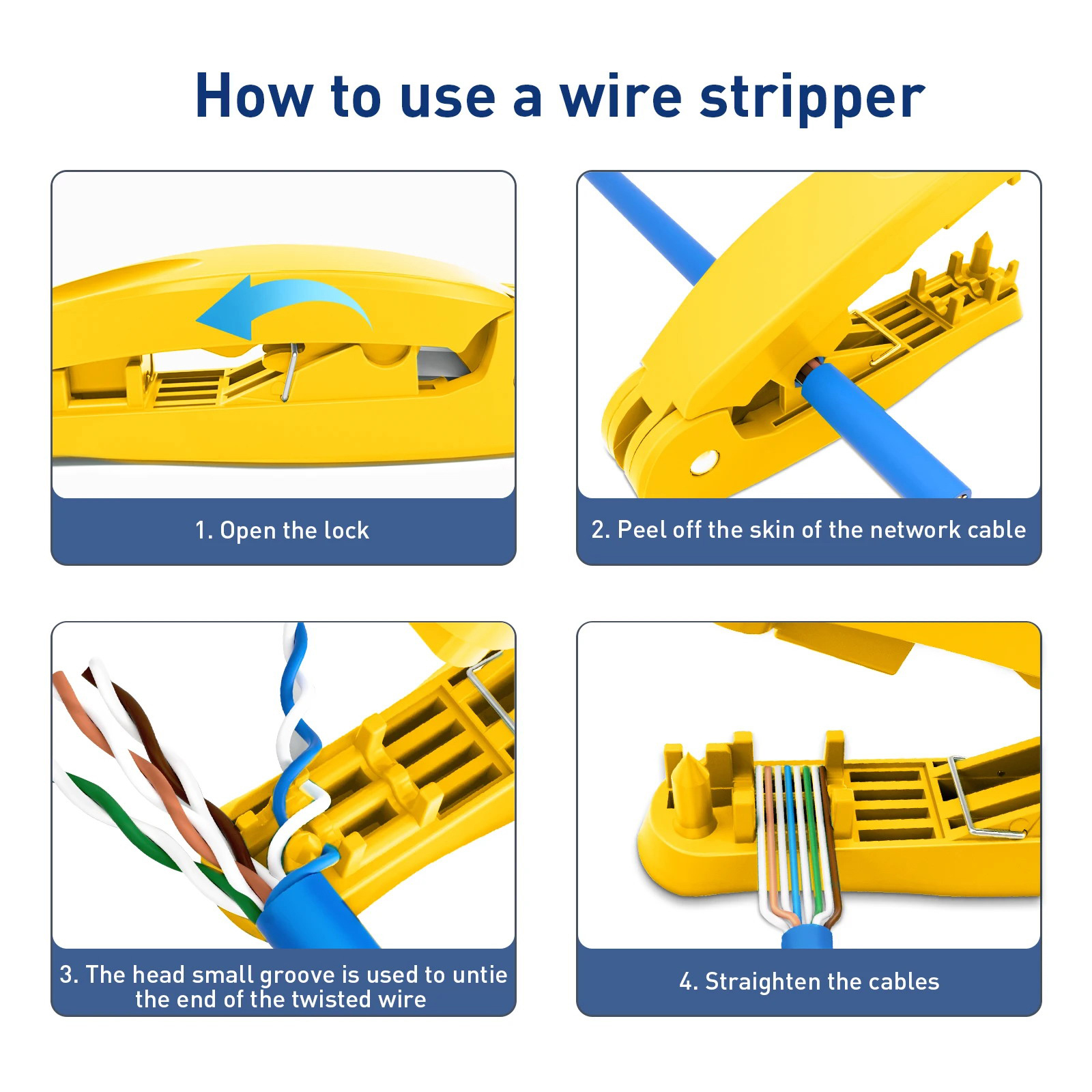 How to use a wire stripper

1. Open the lock

2. Peel off the skin of the network cable

3. The head small groove is used to untie the end of the twisted wire

4. Straighten the cables