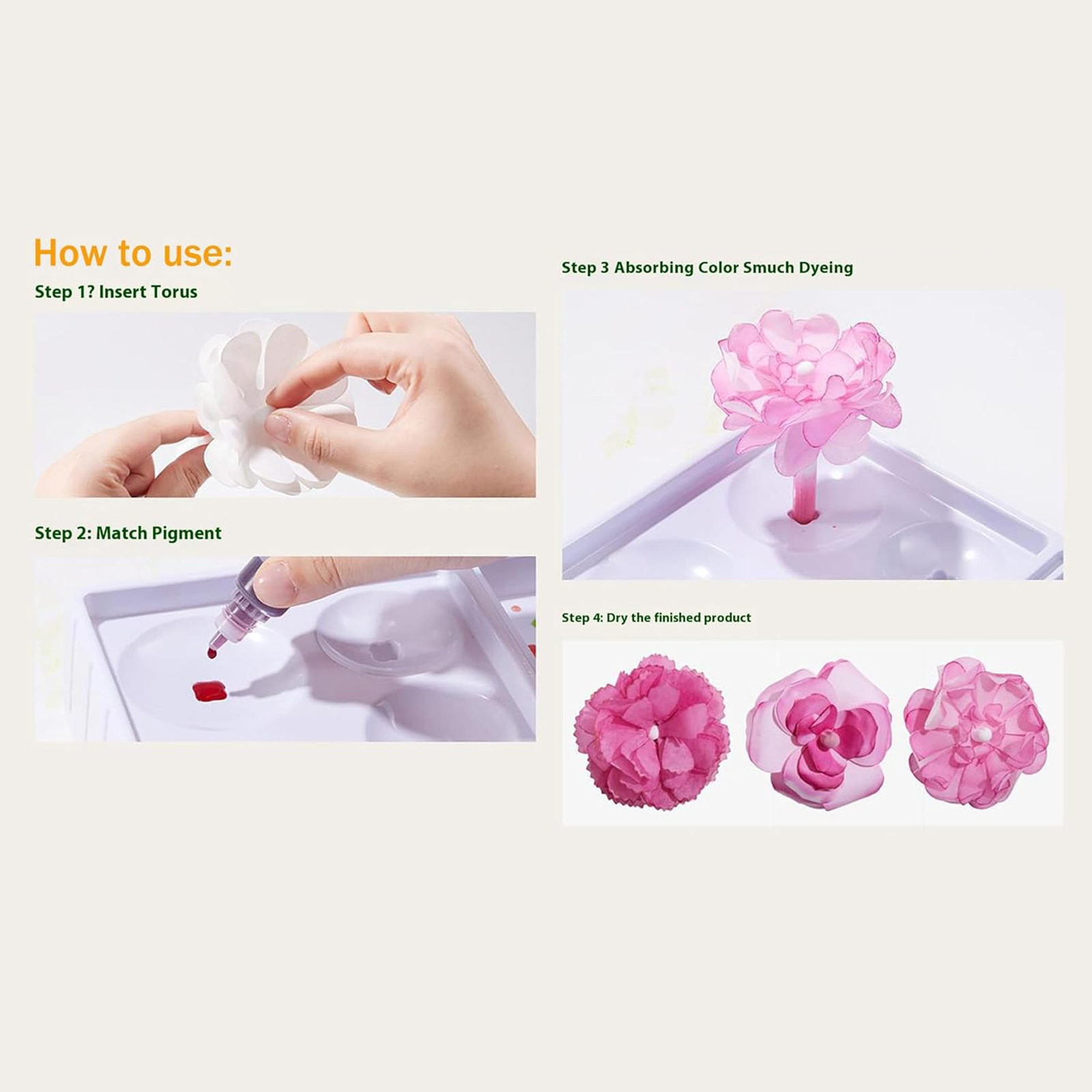 How to use:

Step 1? Insert Torus

Step 2: Match Pigment

Step 3 Absorbing Color Smuch Dyeing

Step 4: Dry the finished product