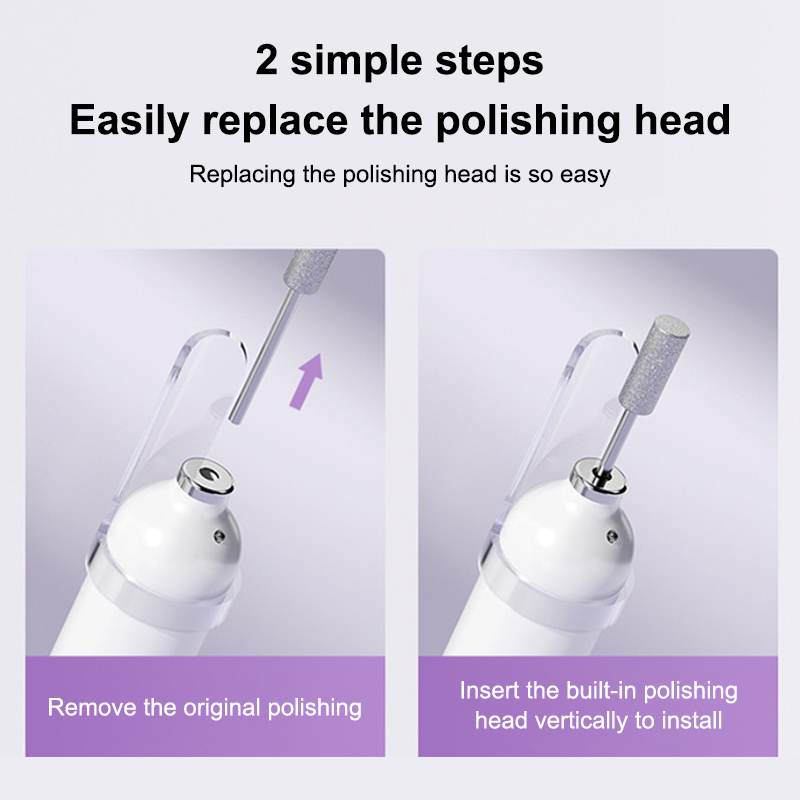 2 simple steps

Easily replace the polishing head

Replacing the polishing head is so easy

Remove the original polishing

Insert the built-in polishing head vertically to install