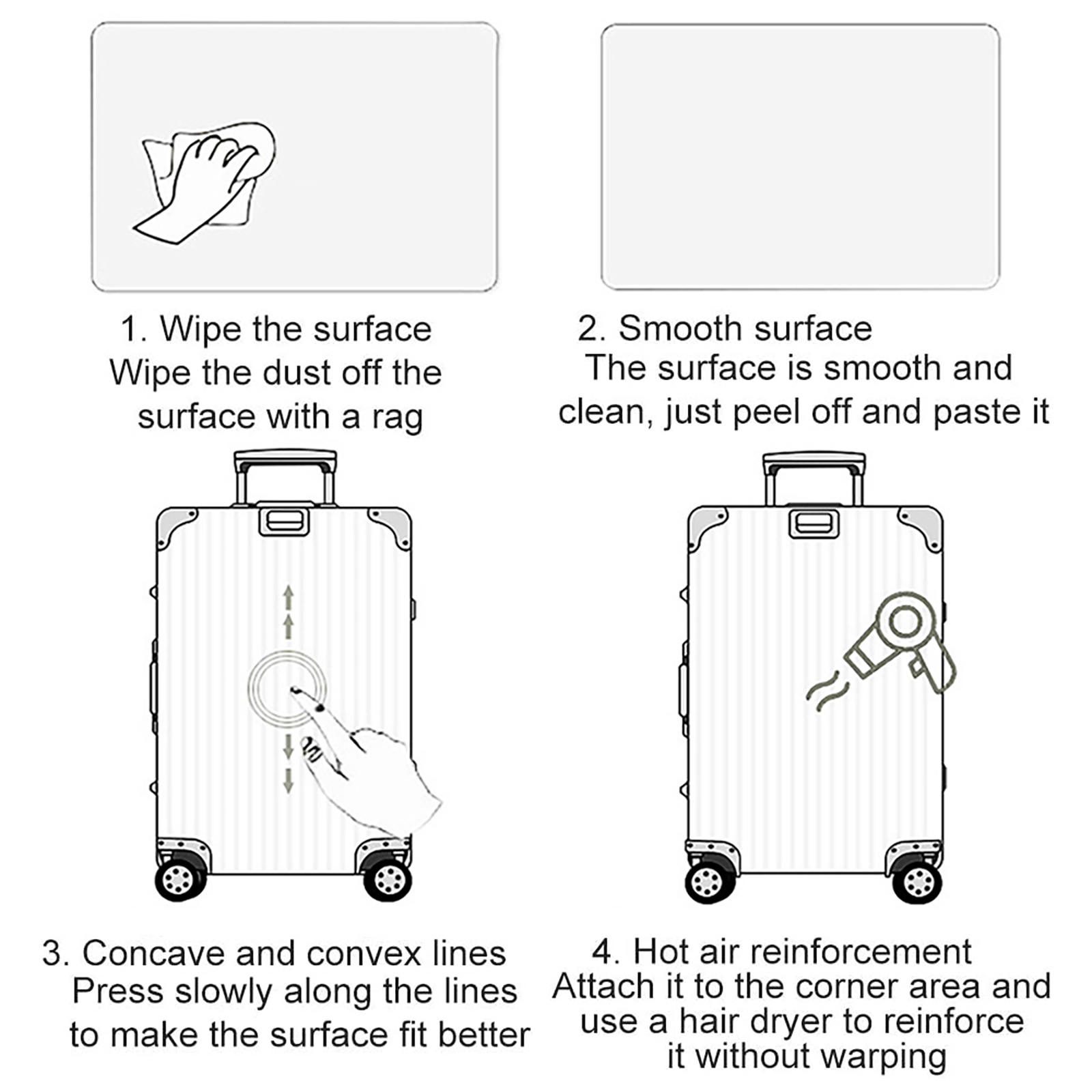 1. Wipe the surface
Wipe the dust off the surface with a rag

2. Smooth surface
The surface is smooth and clean, just peel off and paste it

3. Concave and convex lines
Press slowly along the lines to make the surface fit better

4. Hot air reinforcement
Attach it to the corner area and use a hair dryer to reinforce it without warping