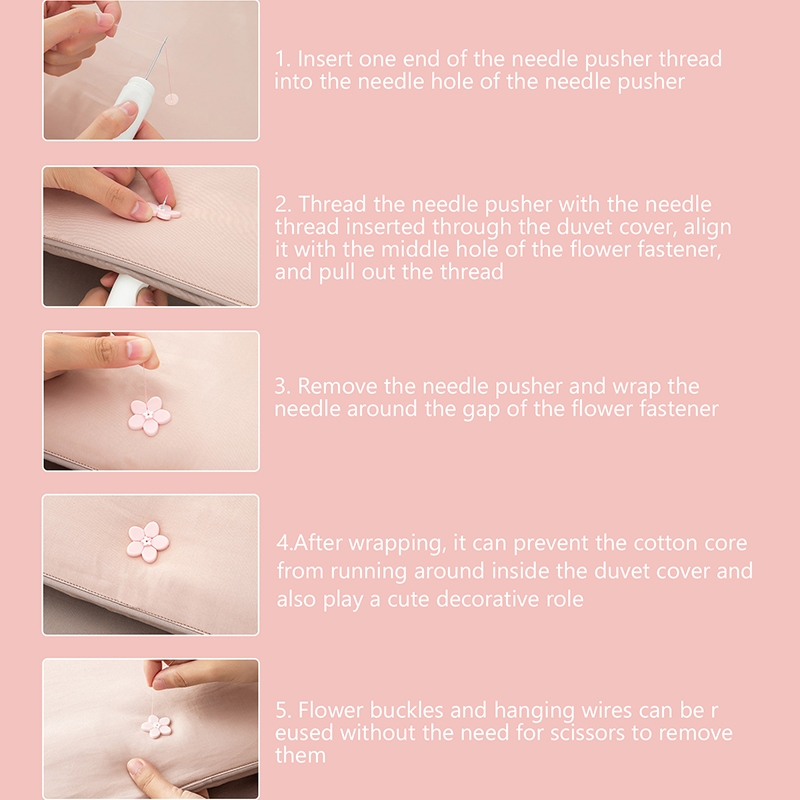 1. Insert one end of the needle pusher thread into the needle hole of the needle pusher

2. Thread the needle pusher with the needle thread inserted through the duvet cover, align it with the middle hole of the flower fastener, and pull out the thread

3. Remove the needle pusher and wrap the needle around the gap of the flower fastener

4.After wrapping, it can prevent the cotton core from running around inside the duvet cover and also play a cute decorative role

5. Flower buckles and hanging wires can be r eused without the need for scissors to remove them