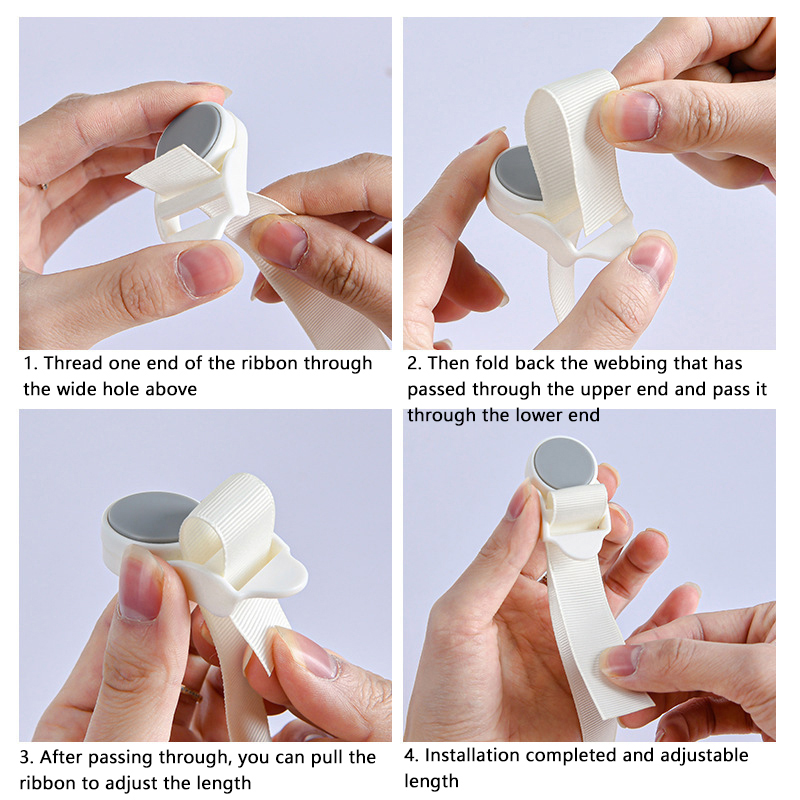 1. Thread one end of the ribbon through the wide hole above

2. Then fold back the webbing that has passed through the upper end and pass it through the lower end

3. After passing through, you can pull the ribbon to adjust the length

4. Installation completed and adjustable length