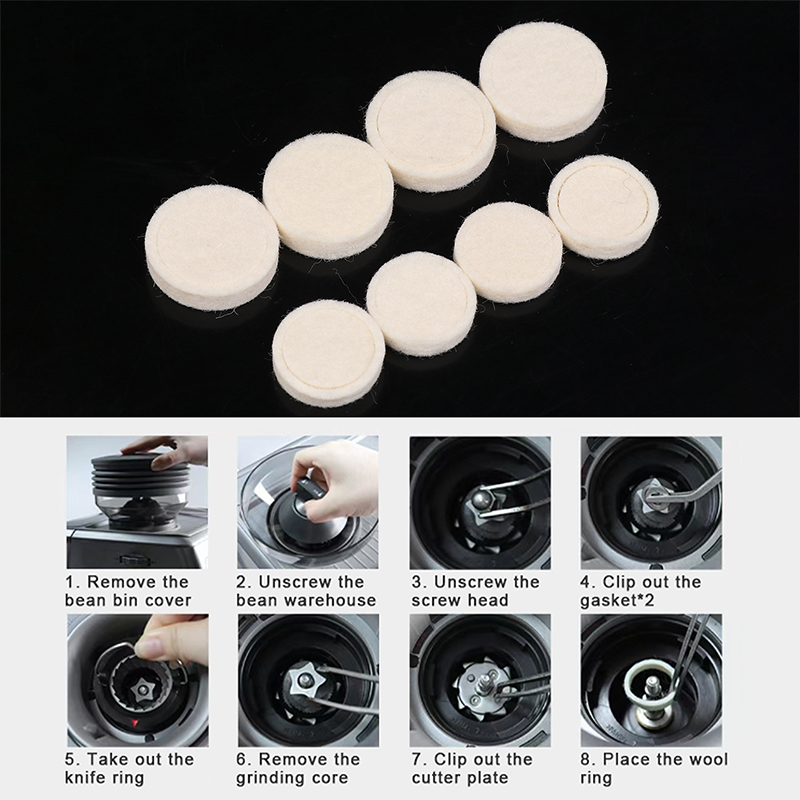 1. Remove the bean bin cover

2. Unscrew the bean warehouse

3. Unscrew the screw head

4. Clip out the gasket*2

5. Take out the knife ring

6. Remove the grinding core

7. Clip out the cutter plate

8. Place the wool ring