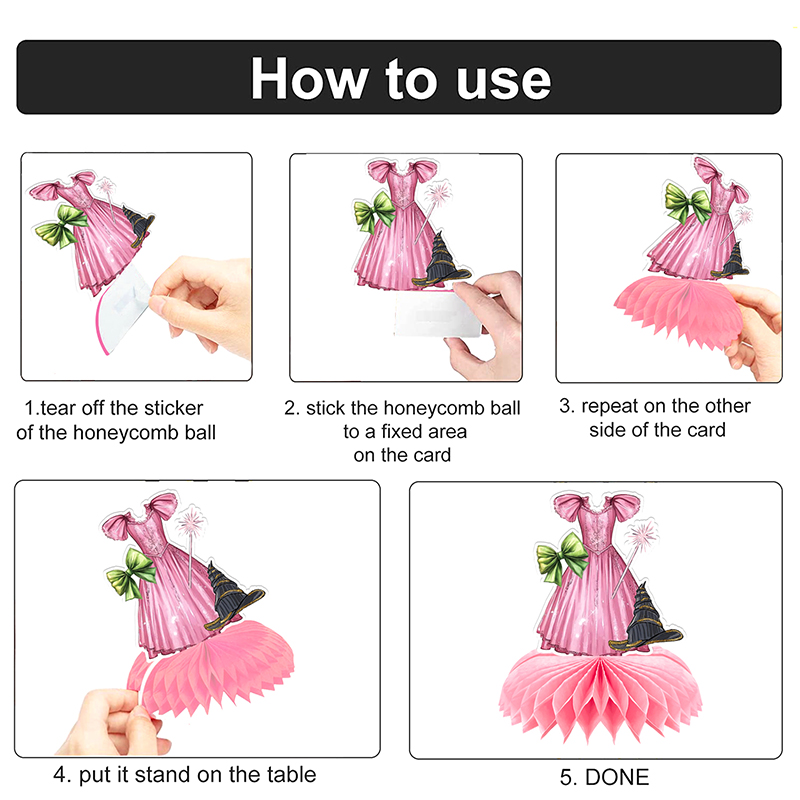 How to use

1.tear off the sticker of the honeycomb ball

2. stick the honeycomb ball to a fixed area on the card

3. repeat on the other side of the card

4. put it stand on the table

5. DONE