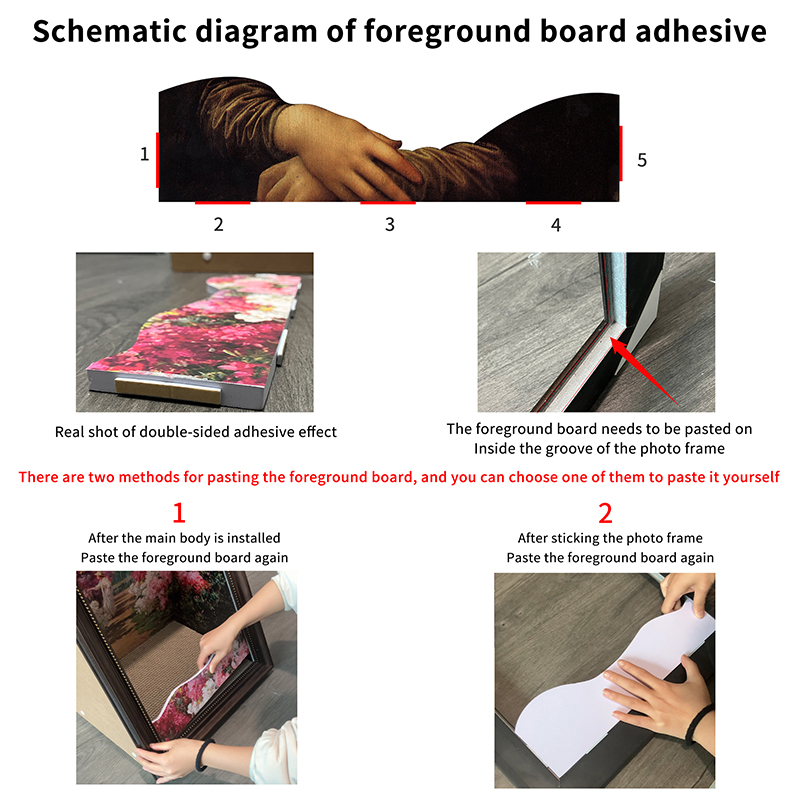 Schematic diagram of foreground board adhesive

1

5

2

3

4

Real shot of double-sided adhesive effect

The foreground board needs to be pasted on
Inside the groove of the photo frame

There are two methods for pasting the foreground board, and you can choose one of them to paste it yourself

1
After the main body is installed
Paste the foreground board again

2
After sticking the photo frame
Paste the foreground board again