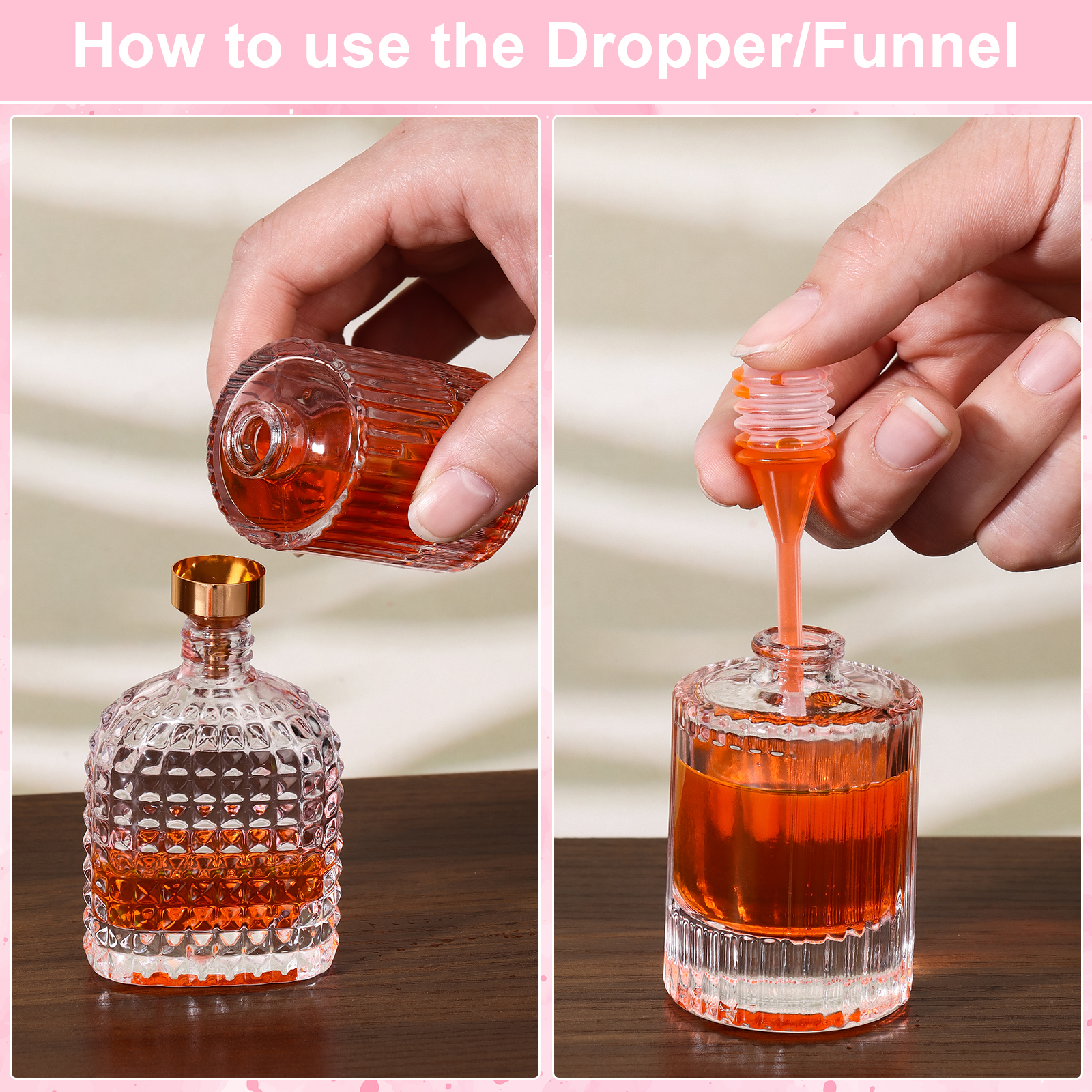 How to use the Dropper/Funnel