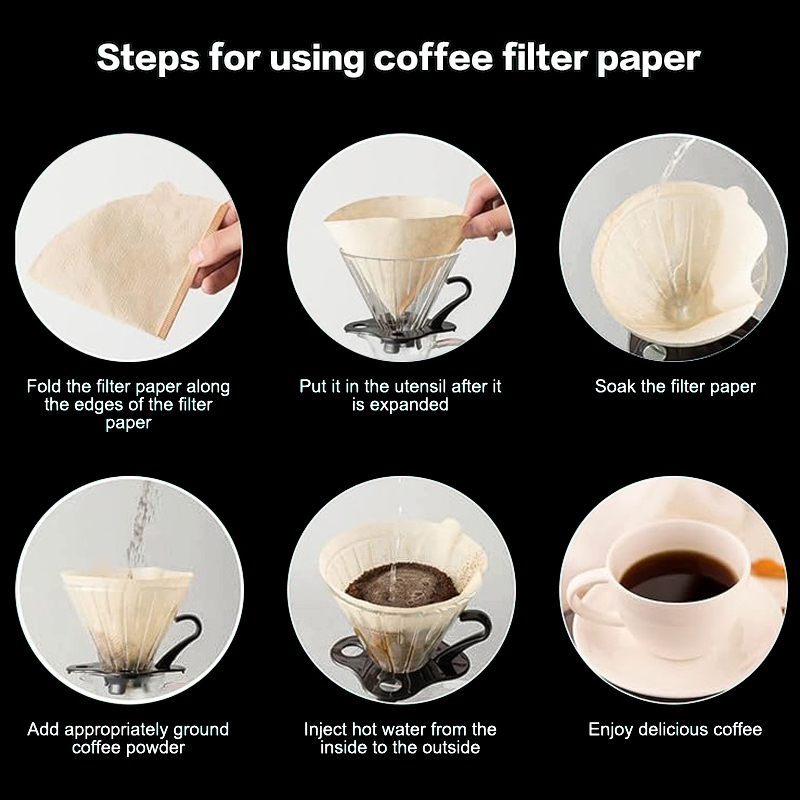 Steps for using coffee filter paper

Fold the filter paper along the edges of the filter paper

Put it in the utensil after it is expanded

Soak the filter paper

Add appropriately ground coffee powder

Inject hot water from the inside to the outside

Enjoy delicious coffee