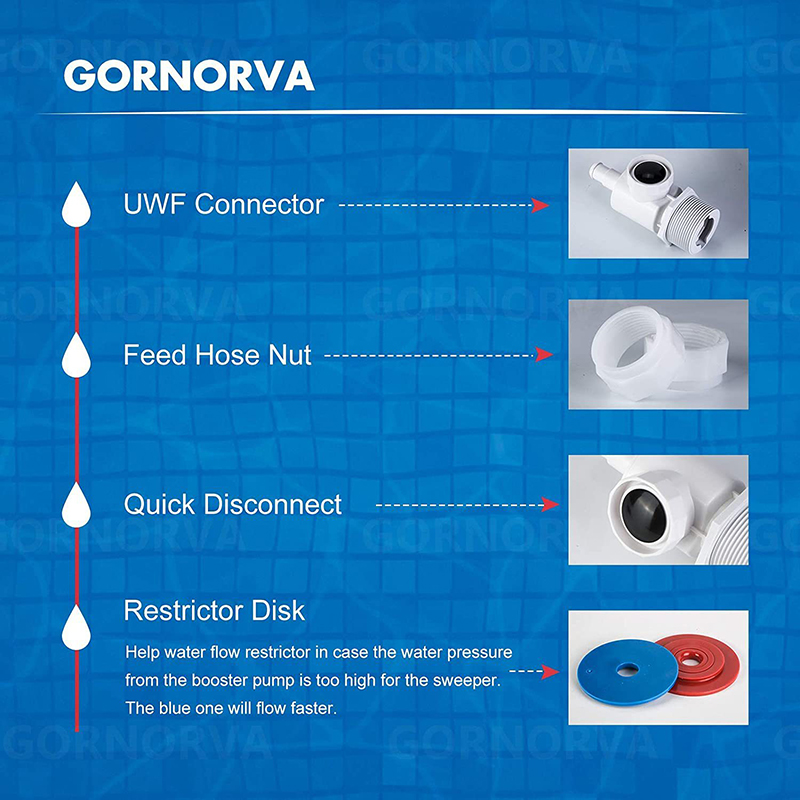 GORNORVA

UWF Connector

Feed Hose Nut

Quick Disconnect

Restrictor Disk

Help water flow restrictor in case the water pressure from the booster pump is too high for the sweeper. The blue one will flow faster.