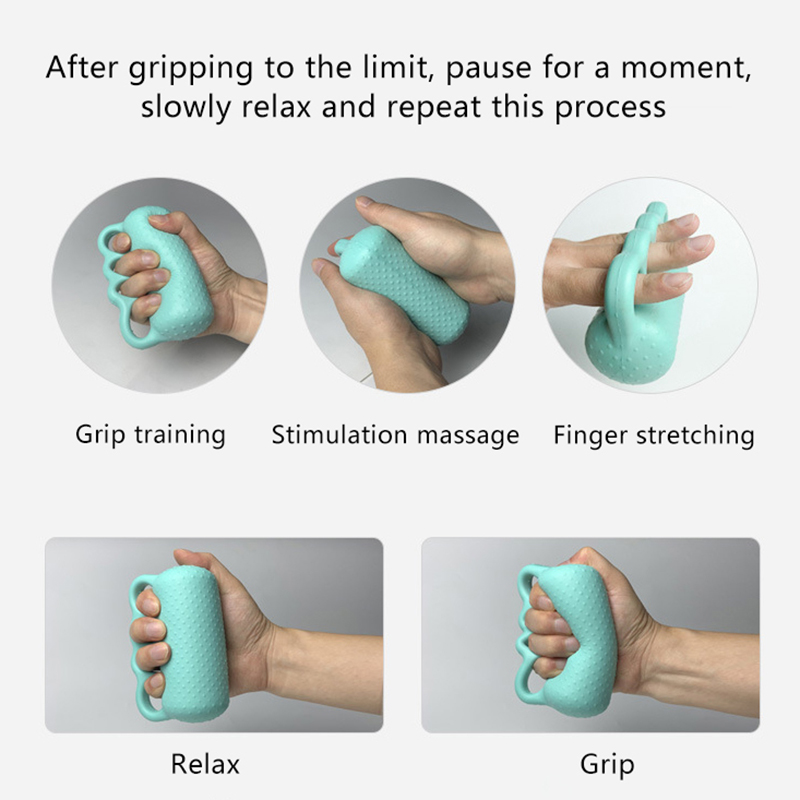 After gripping to the limit, pause for a moment, slowly relax and repeat this process

Grip training

Stimulation massage

Finger stretching

Relax

Grip