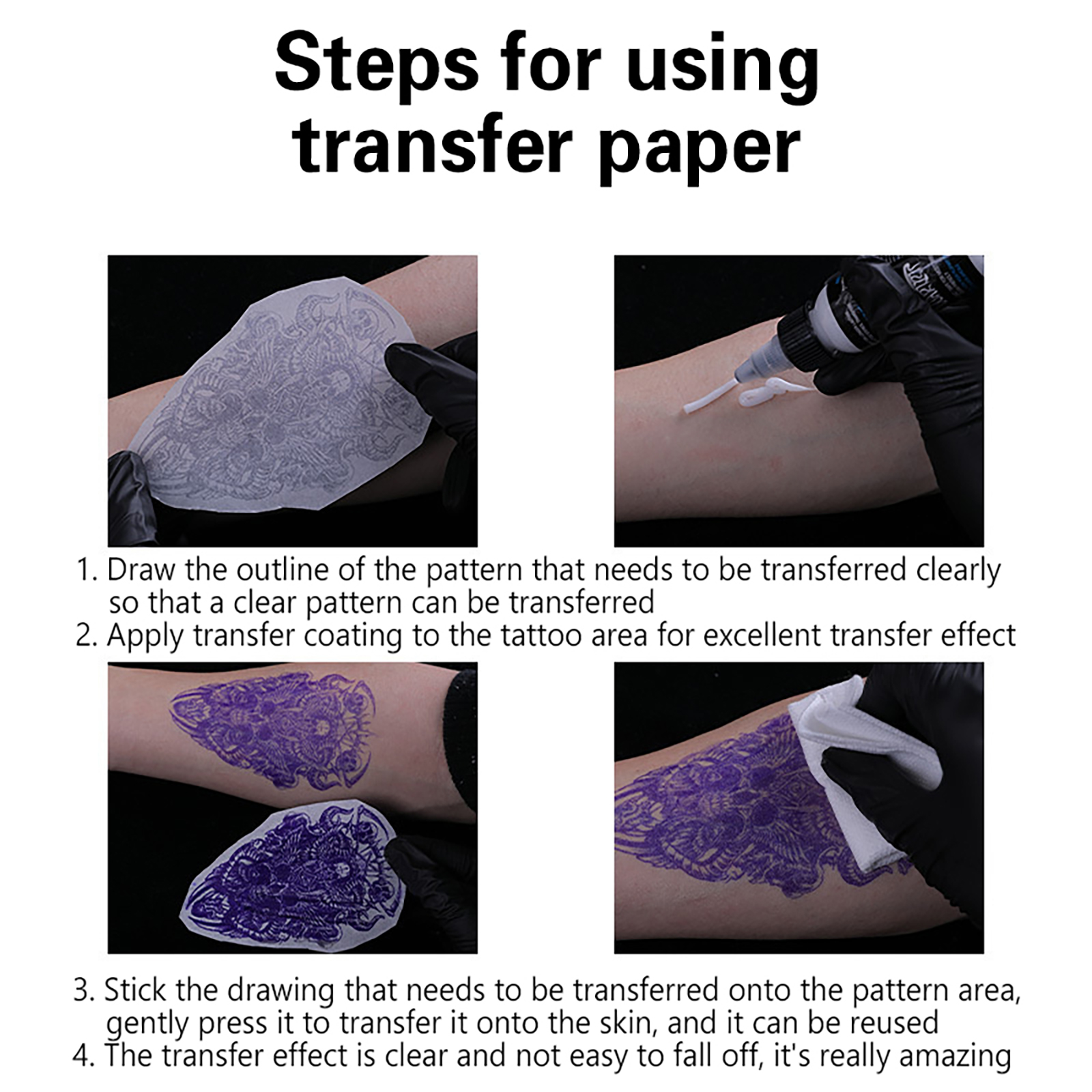 Steps for using transfer paper

1. Draw the outline of the pattern that needs to be transferred clearly so that a clear pattern can be transferred
2. Apply transfer coating to the tattoo area for excellent transfer effect

3. Stick the drawing that needs to be transferred onto the pattern area, gently press it to transfer it onto the skin, and it can be reused
4. The transfer effect is clear and not easy to fall off, it's really amazing