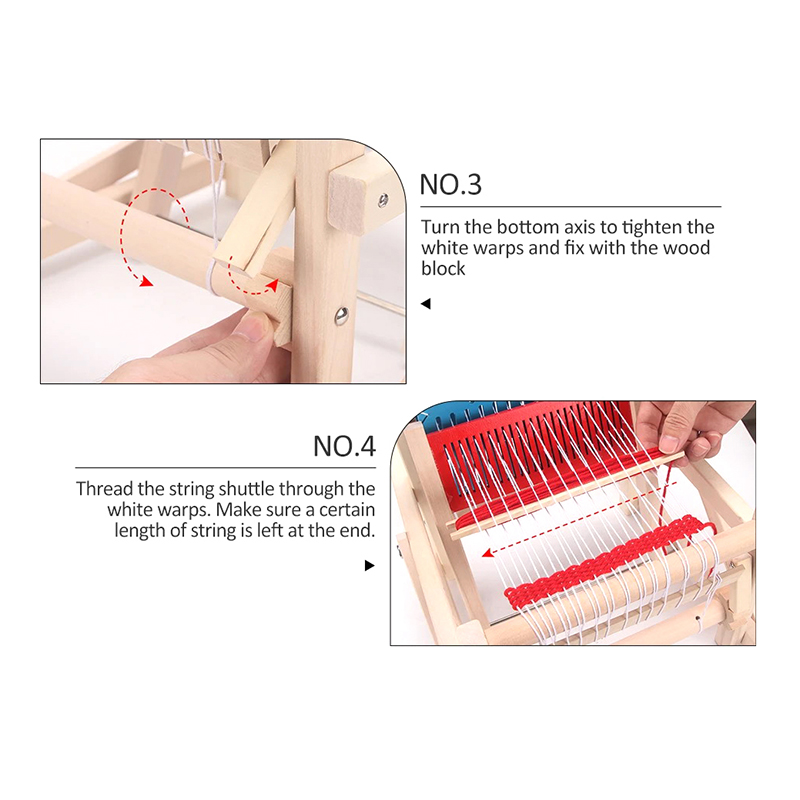 NO.3

Turn the bottom axis to tighten the white warps and fix with the wood block

NO.4

Thread the string shuttle through the white warps. Make sure a certain length of string is left at the end.