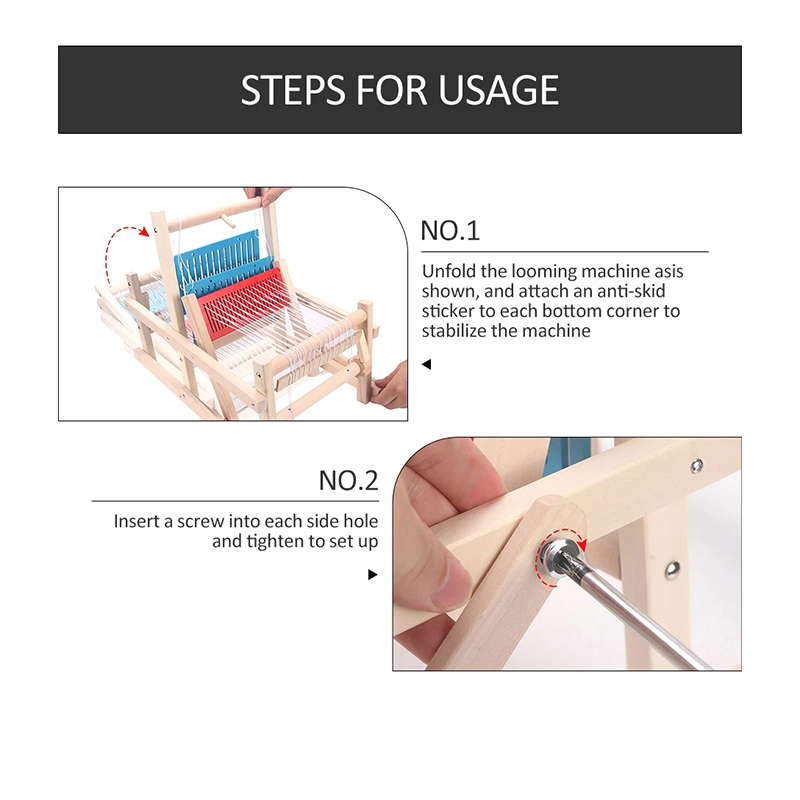 STEPS FOR USAGE

NO.1

Unfold the looming machine asis shown, and attach an anti-skid sticker to each bottom corner to stabilize the machine

NO.2

Insert a screw into each side hole and tighten to set up