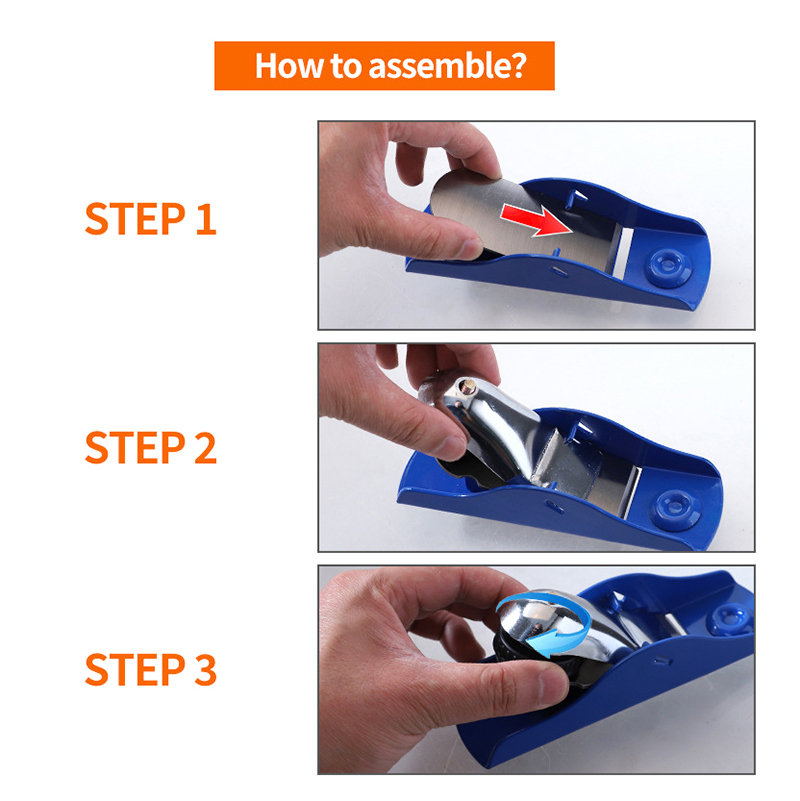 How to assemble?

STEP 1

STEP 2

STEP 3