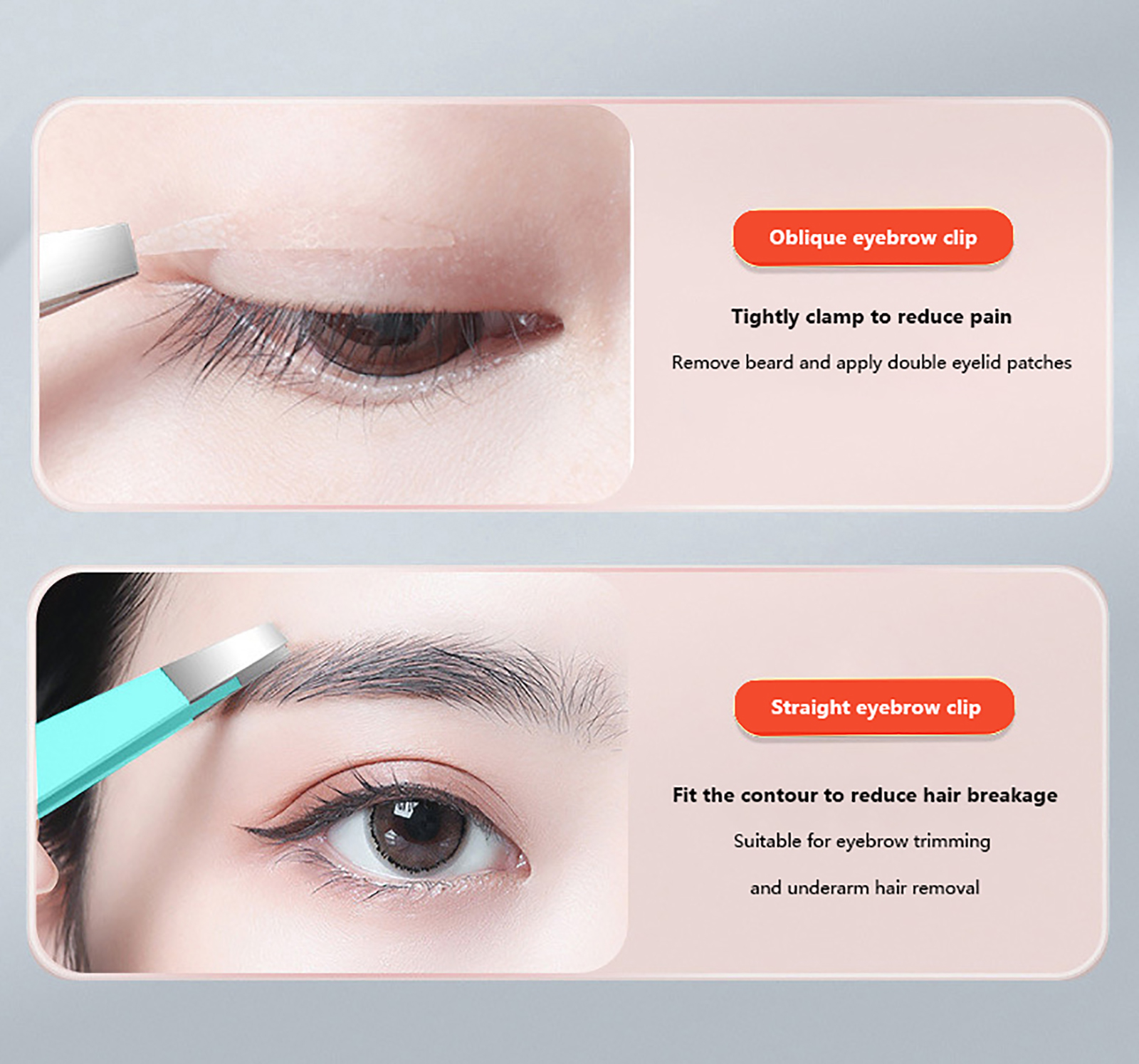 Oblique eyebrow clip

Tightly clamp to reduce pain

Remove beard and apply double eyelid patches

Straight eyebrow clip

Fit the contour to reduce hair breakage

Suitable for eyebrow trimming

and underarm hair removal