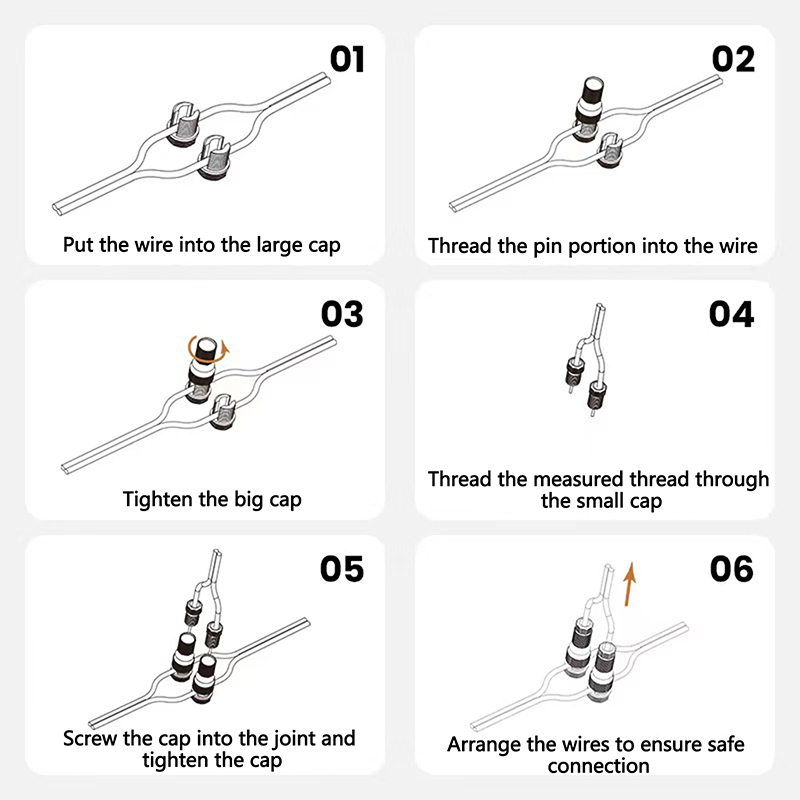 01

Put the wire into the large cap

02

Thread the pin portion into the wire

03

Tighten the big cap

04

Thread the measured thread through the small cap

05

Screw the cap into the joint and tighten the cap

06

Arrange the wires to ensure safe connection