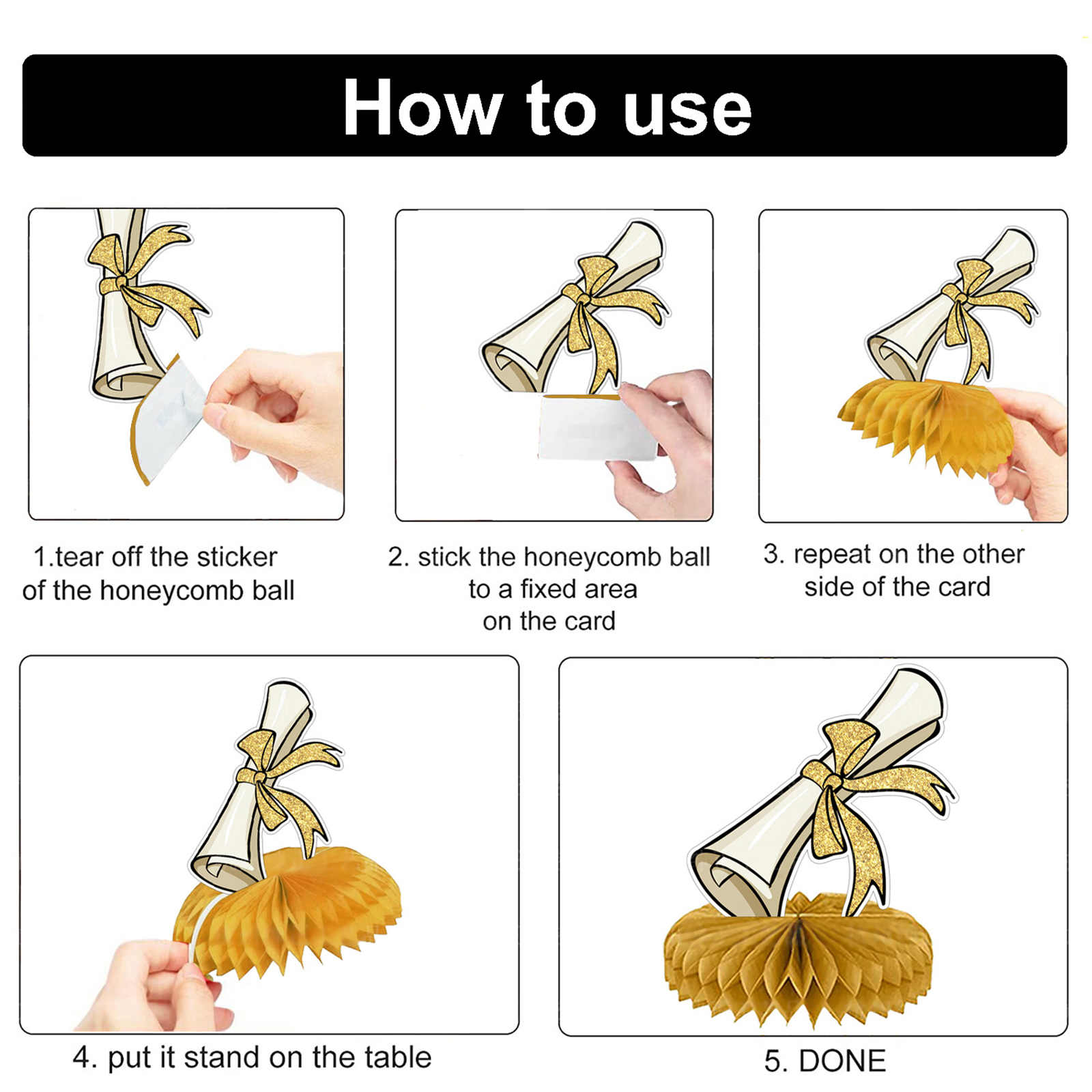 How to use

1.tear off the sticker of the honeycomb ball

2. stick the honeycomb ball to a fixed area on the card

3. repeat on the other side of the card

4. put it stand on the table

5. DONE