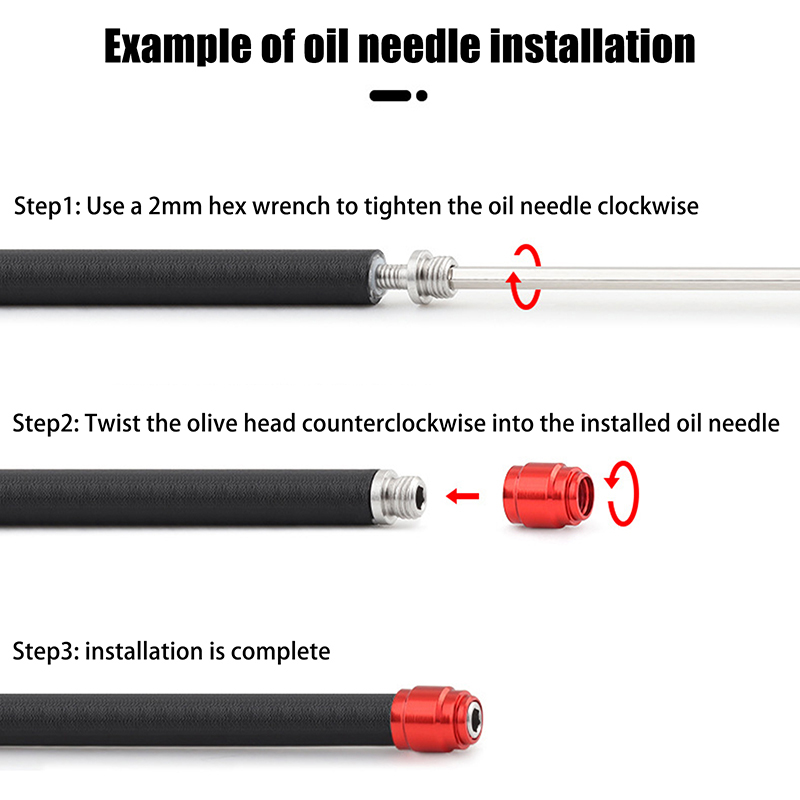 Example of oil needle installation

Step1: Use a 2mm hex wrench to tighten the oil needle clockwise

Step2: Twist the olive head counterclockwise into the installed oil needle

Step3: installation is complete