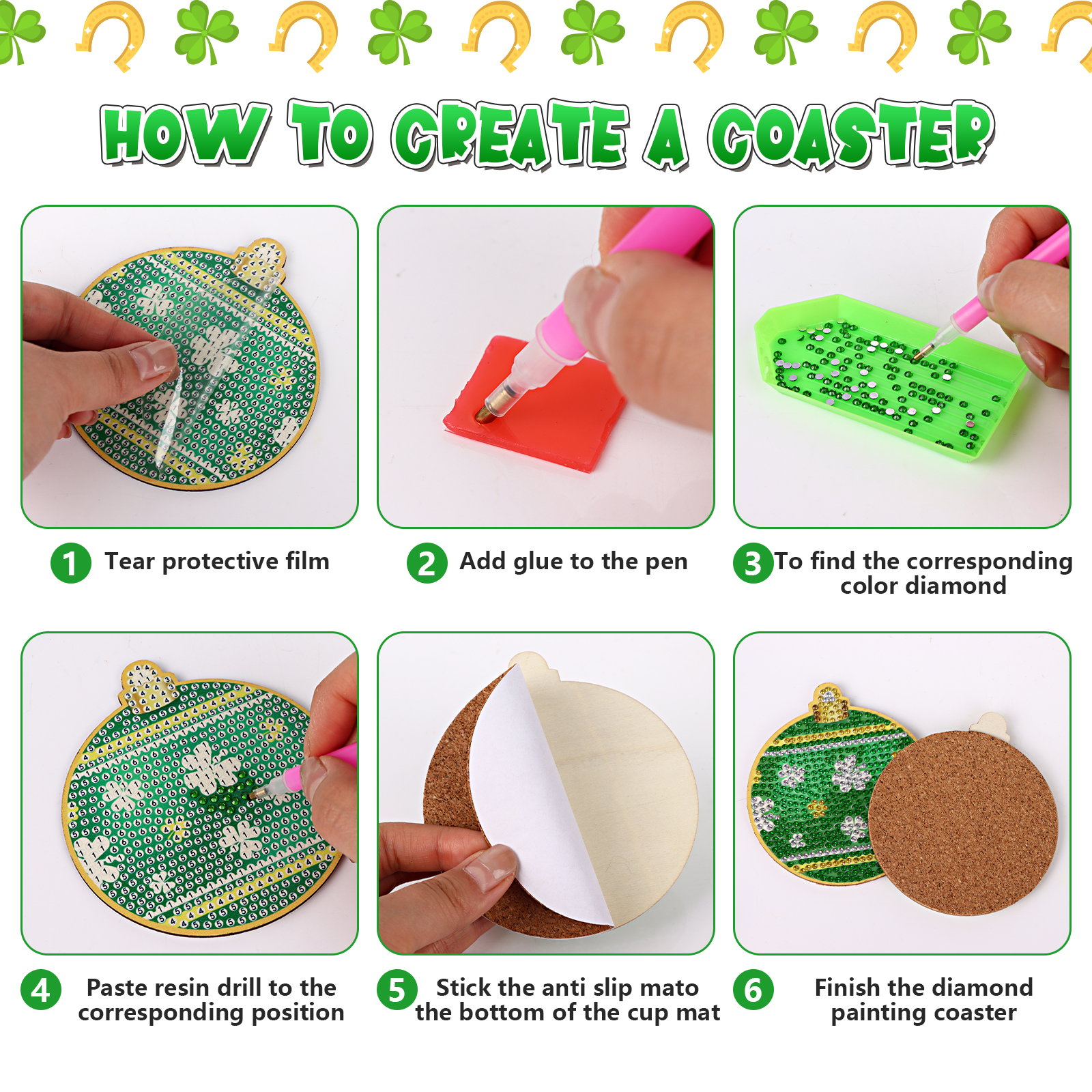 HOW TO CREATE A COASTER

1 Tear protective film

2 Add glue to the pen

3 To find the corresponding color diamond

4 Paste resin drill to the corresponding position

5 Stick the anti slip mato the bottom of the cup mat

6 Finish the diamond painting coaster