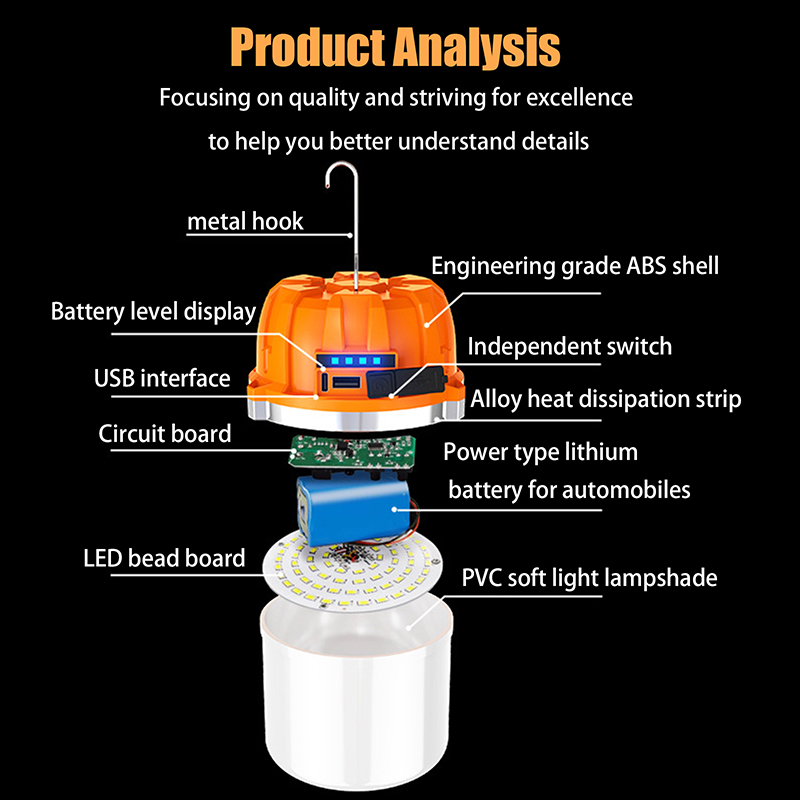 Product Analysis

Focusing on quality and striving for excellence to help you better understand details

metal hook

Engineering grade ABS shell

Battery level display

Independent switch

USB interface

Alloy heat dissipation strip

Circuit board

Power type lithium battery for automobiles

LED bead board

PVC soft light lampshade