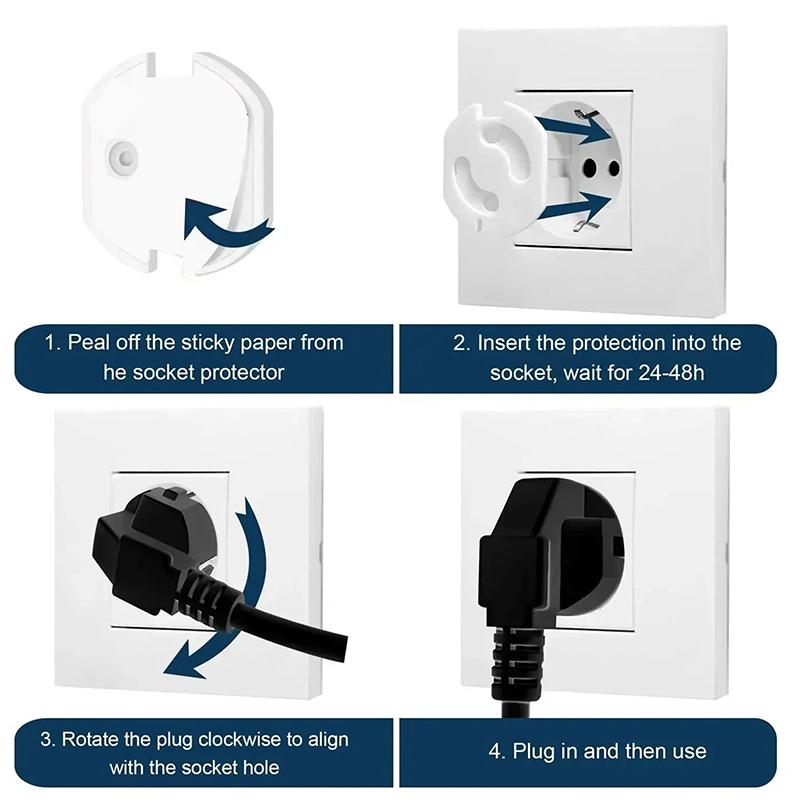 1. Peal off the sticky paper from he socket protector

2. Insert the protection into the socket, wait for 24-48h

3. Rotate the plug clockwise to align with the socket hole

4. Plug in and then use