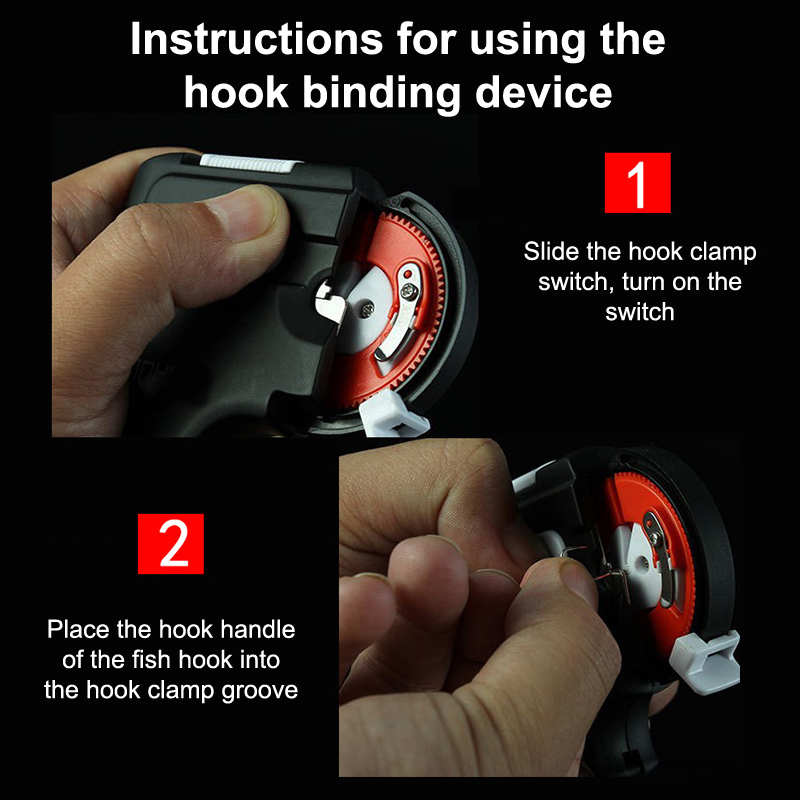 Instructions for using the hook binding device

1

Slide the hook clamp switch, turn on the switch

2

Place the hook handle of the fish hook into the hook clamp groove