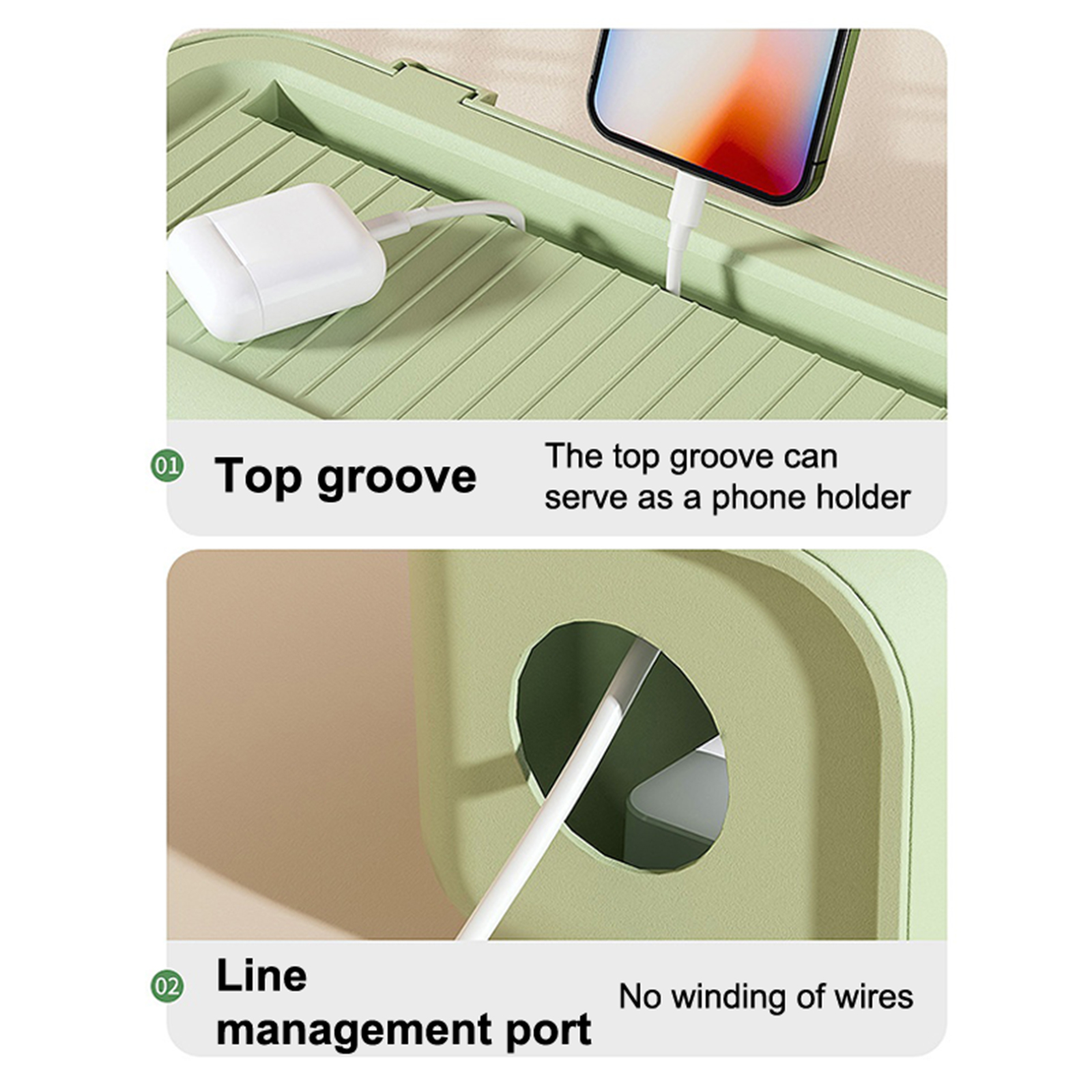 01 Top groove

The top groove can serve as a phone holder

02 Line management port

No winding of wires