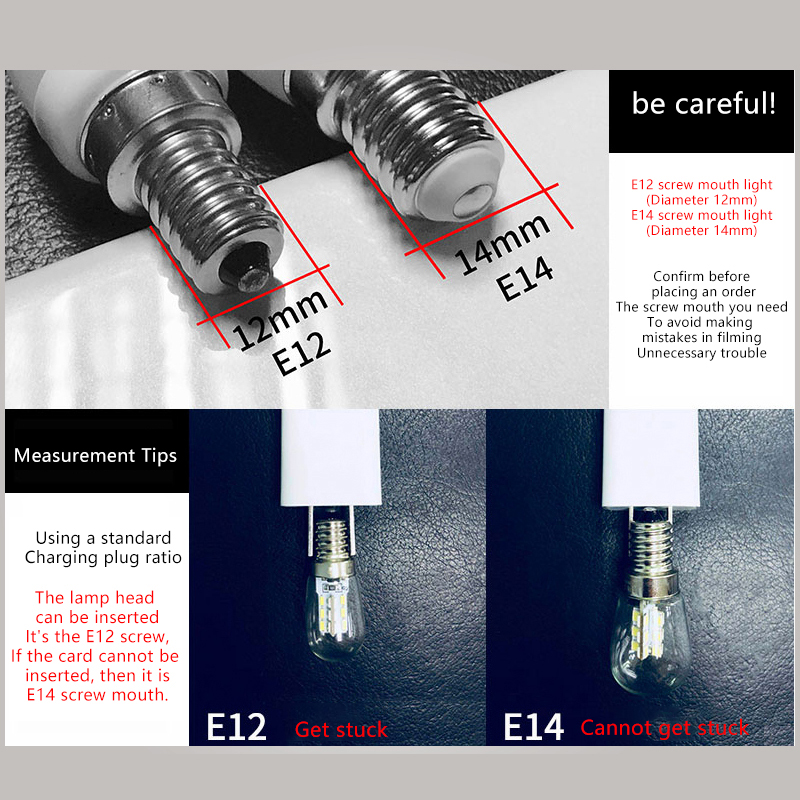 12mm
E12

14mm
E14

be careful!

E12 screw mouth light
(Diameter 12mm)
E14 screw mouth light
(Diameter 14mm)

Confirm before placing an order
The screw mouth you need
To avoid making mistakes in filming
Unnecessary trouble

Measurement Tips

Using a standard
Charging plug ratio

The lamp head can be inserted
It's the E12 screw,
If the card cannot be inserted, then it is
E14 screw mouth.

E12 Get stuck

E14 Cannot get stuck