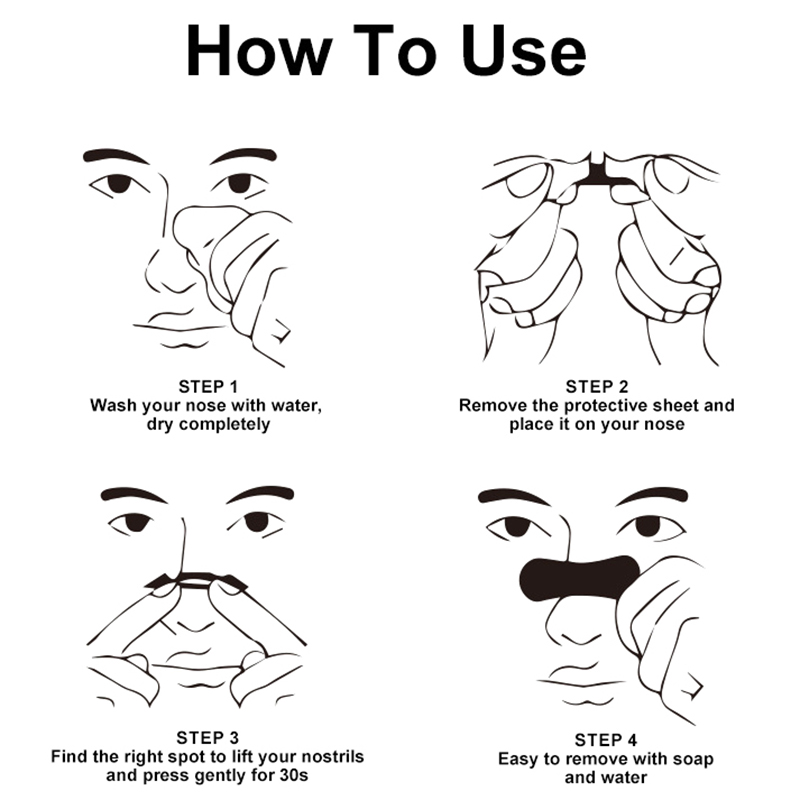 How To Use

STEP 1
Wash your nose with water, dry completely

STEP 2
Remove the protective sheet and place it on your nose

STEP 3
Find the right spot to lift your nostrils and press gently for 30s

STEP 4
Easy to remove with soap and water