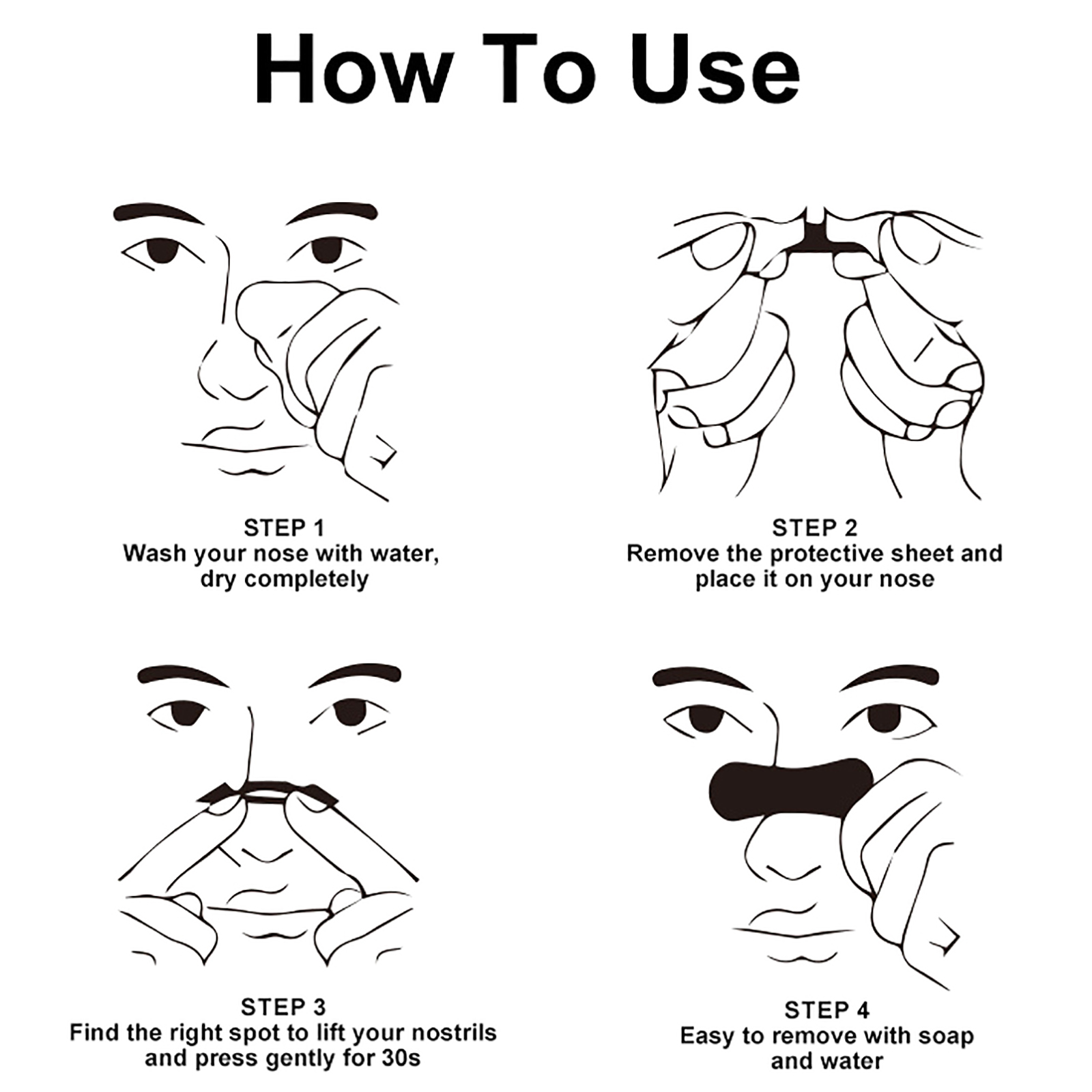 How To Use

STEP 1
Wash your nose with water, dry completely

STEP 2
Remove the protective sheet and place it on your nose

STEP 3
Find the right spot to lift your nostrils and press gently for 30s

STEP 4
Easy to remove with soap and water