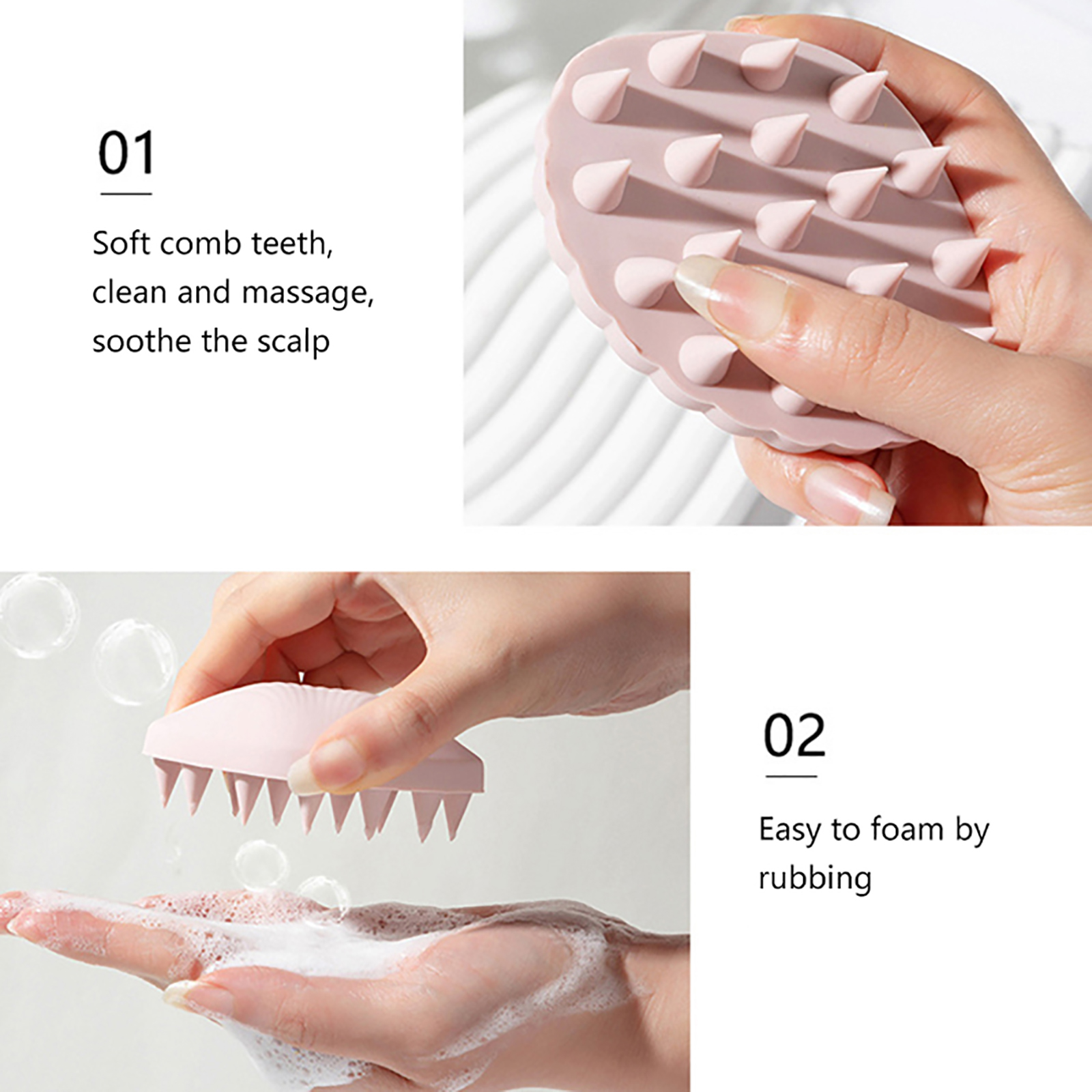 01

Soft comb teeth, clean and massage, soothe the scalp

02

Easy to foam by rubbing