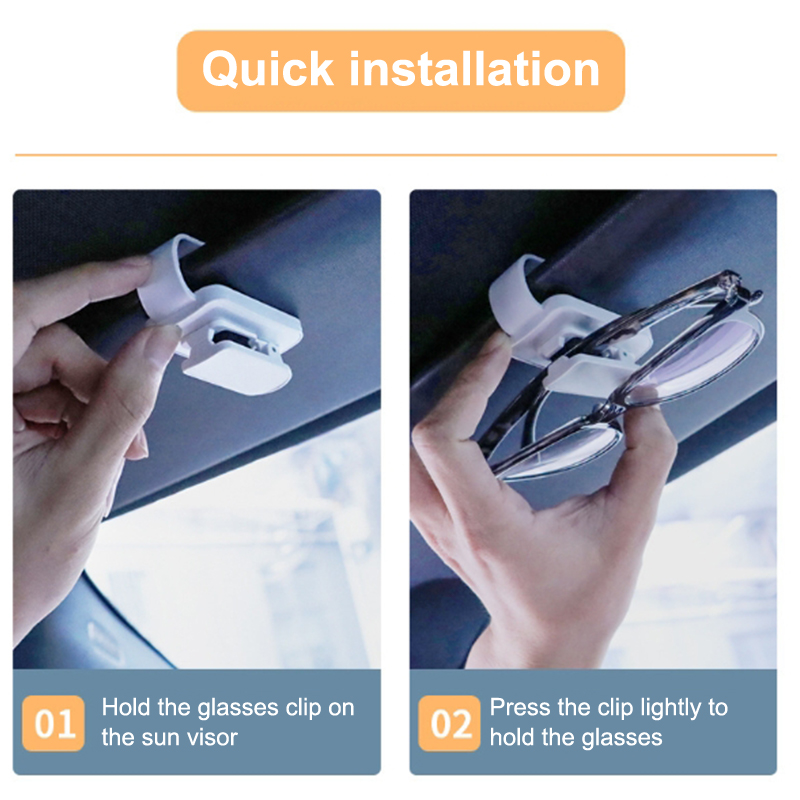 Quick installation

01 Hold the glasses clip on the sun visor

02 Press the clip lightly to hold the glasses