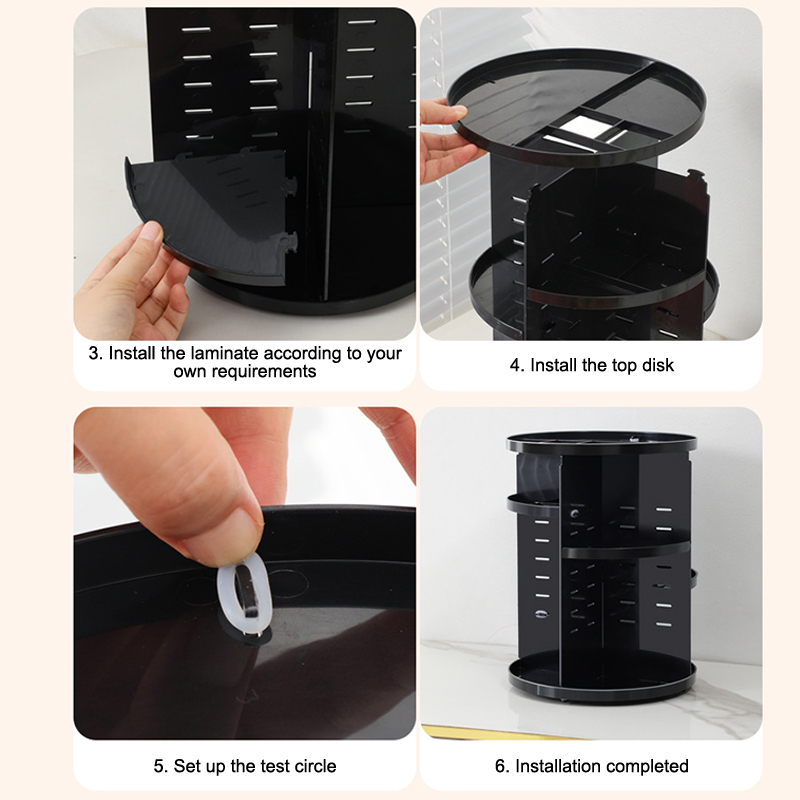 3. Install the laminate according to your own requirements

4. Install the top disk

5. Set up the test circle

6. Installation completed