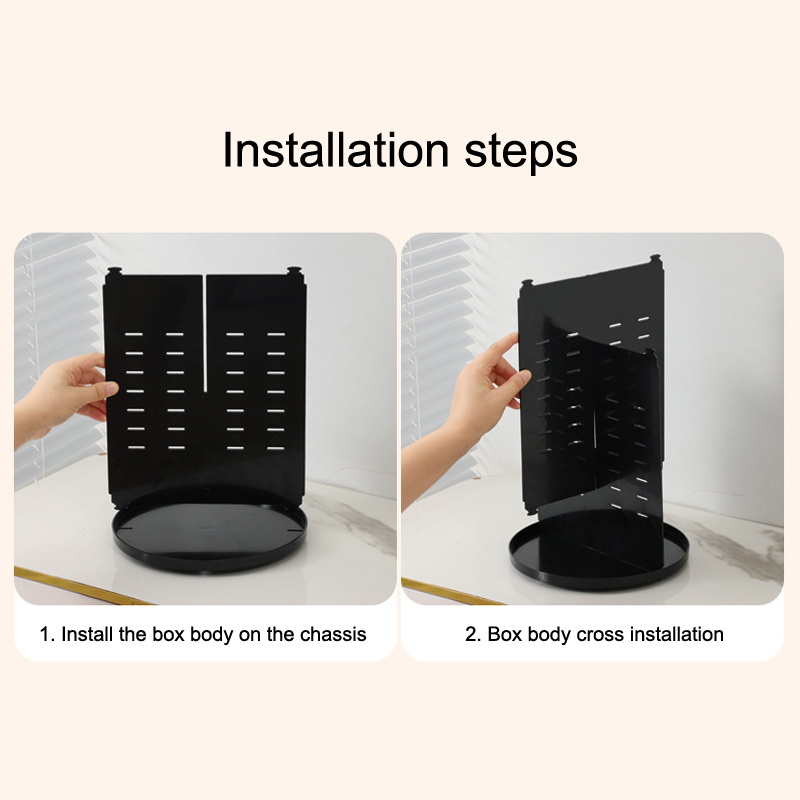 Installation steps

1. Install the box body on the chassis

2. Box body cross installation