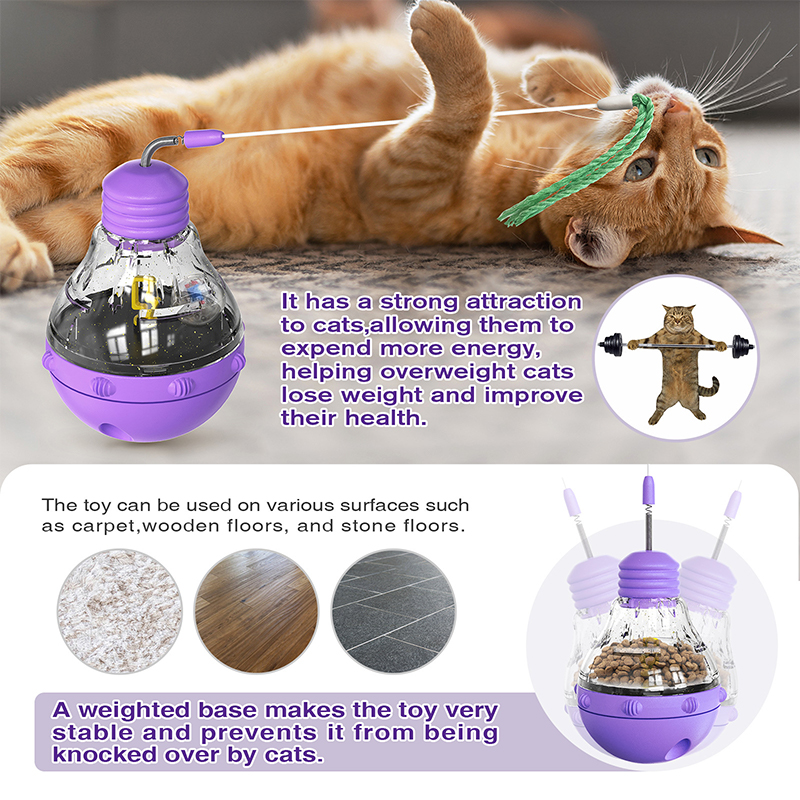 It has a strong attraction to cats,allowing them to expend more energy, helping overweight cats lose weight and improve their health.

The toy can be used on various surfaces such as carpet,wooden floors, and stone floors.

A weighted base makes the toy very stable and prevents it from being knocked over by cats.