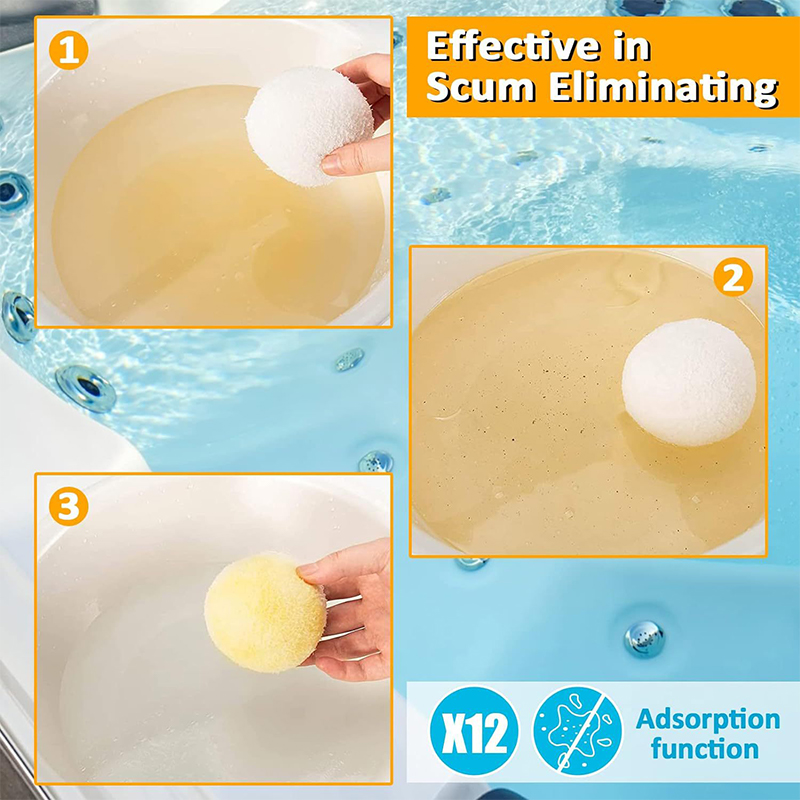 1

Effective in Scum Eliminating

2

3

X12

Adsorption function