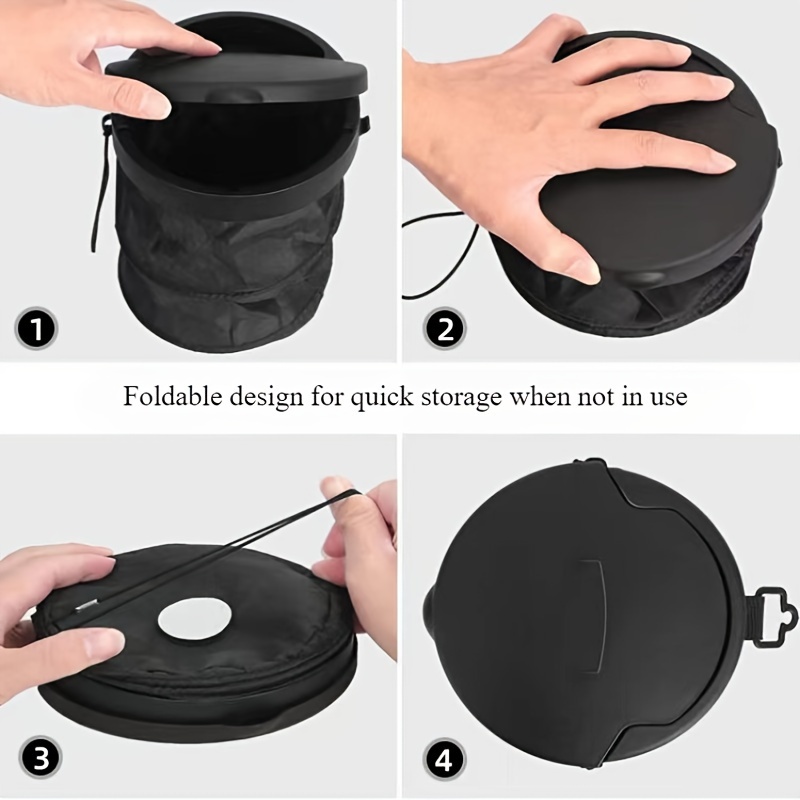 1

2

Foldable design for quick storage when not in use

3

4