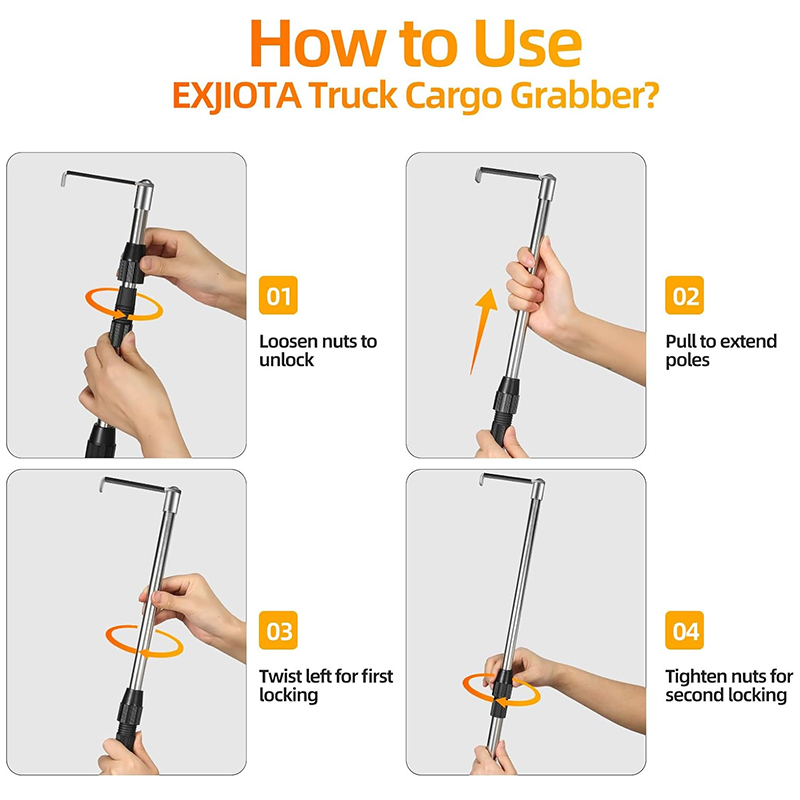 How to Use
EXJIOTA Truck Cargo Grabber?

01
Loosen nuts to unlock

02
Pull to extend poles

03
Twist left for first locking

04
Tighten nuts for second locking