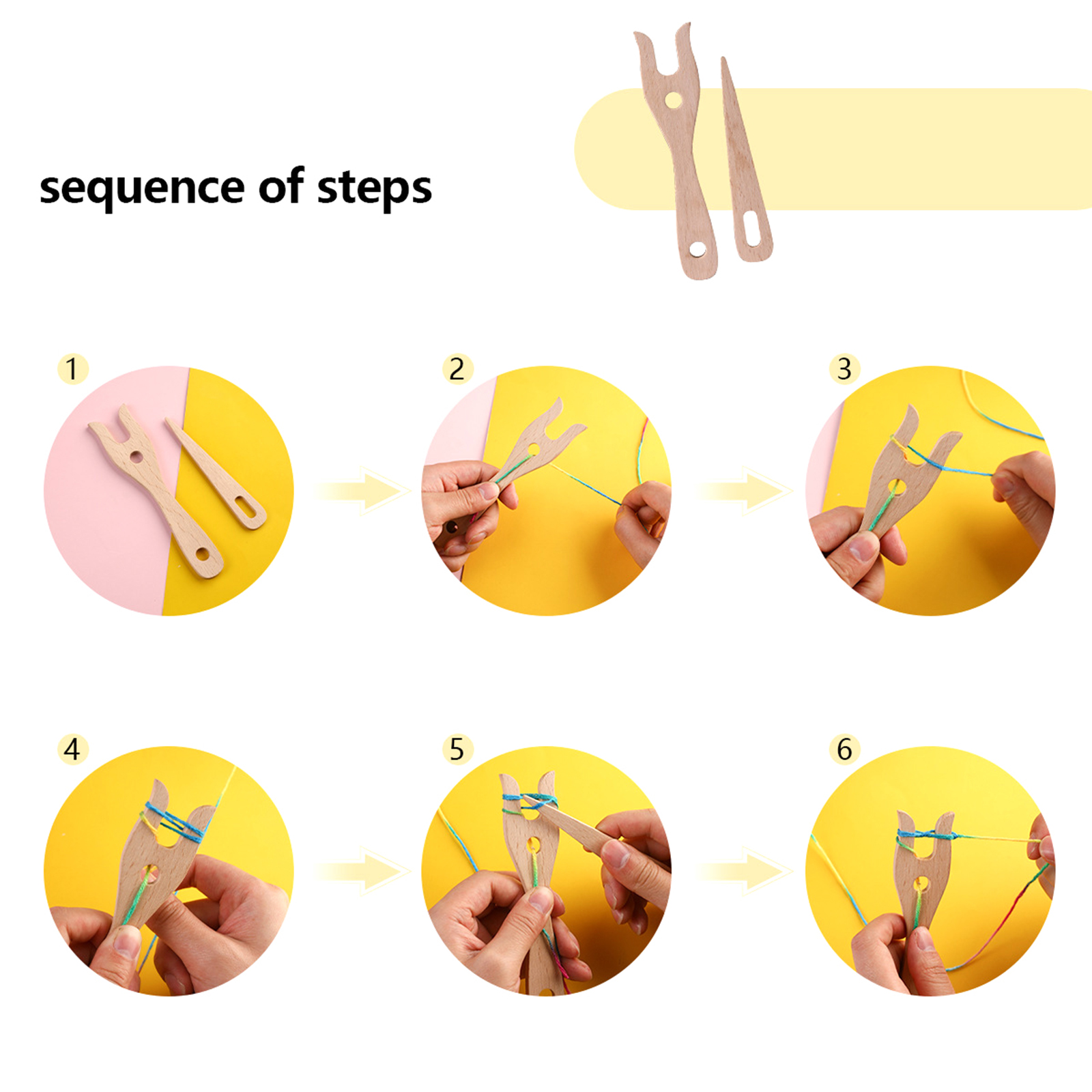 sequence of steps

1

2

3

4

5

6