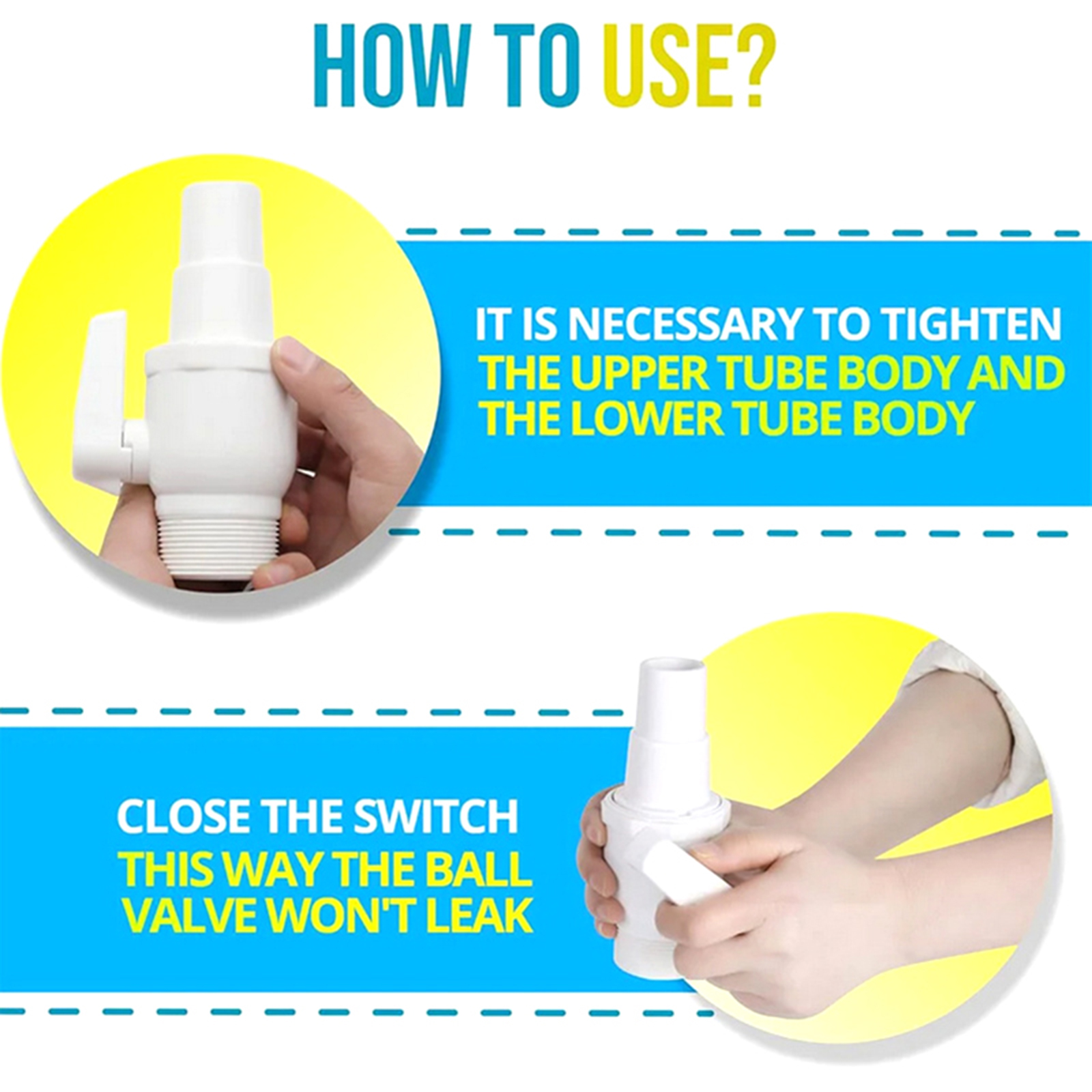 HOW TO USE?

IT IS NECESSARY TO TIGHTEN THE UPPER TUBE BODY AND THE LOWER TUBE BODY

CLOSE THE SWITCH THIS WAY THE BALL VALVE WON'T LEAK