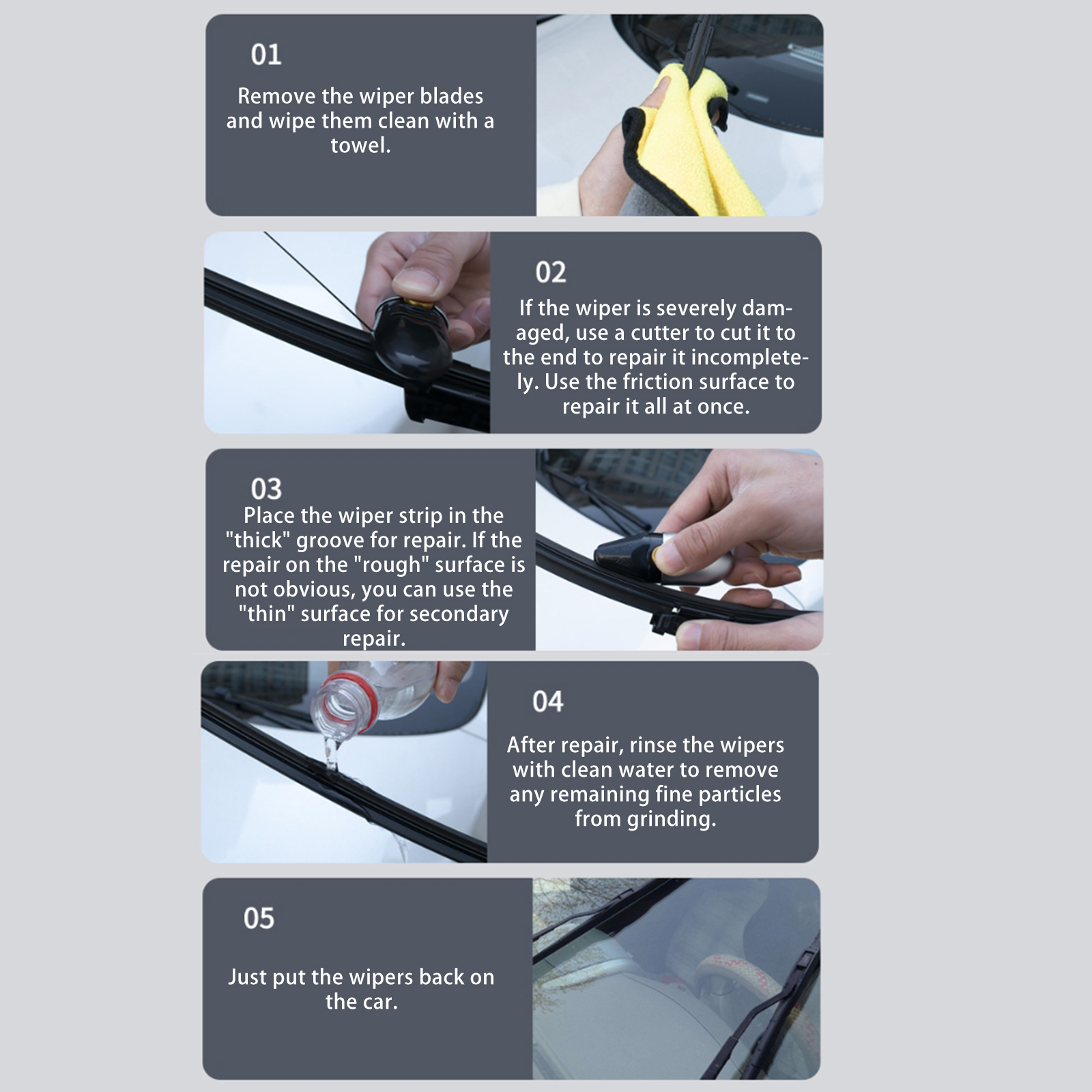 01

Remove the wiper blades and wipe them clean with a towel.

02

If the wiper is severely damaged, use a cutter to cut it to the end to repair it incompletely. Use the friction surface to repair it all at once.

03

Place the wiper strip in the "thick" groove for repair. If the repair on the "rough" surface is not obvious, you can use the "thin" surface for secondary repair.

04

After repair, rinse the wipers with clean water to remove any remaining fine particles from grinding.

05

Just put the wipers back on the car.