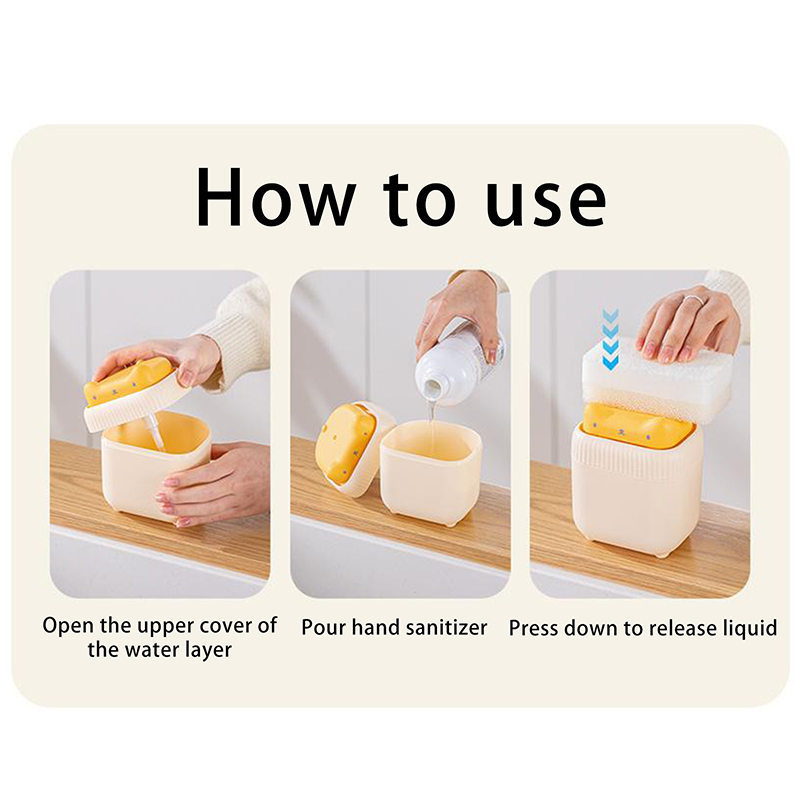 How to use

Open the upper cover of the water layer

Pour hand sanitizer

Press down to release liquid