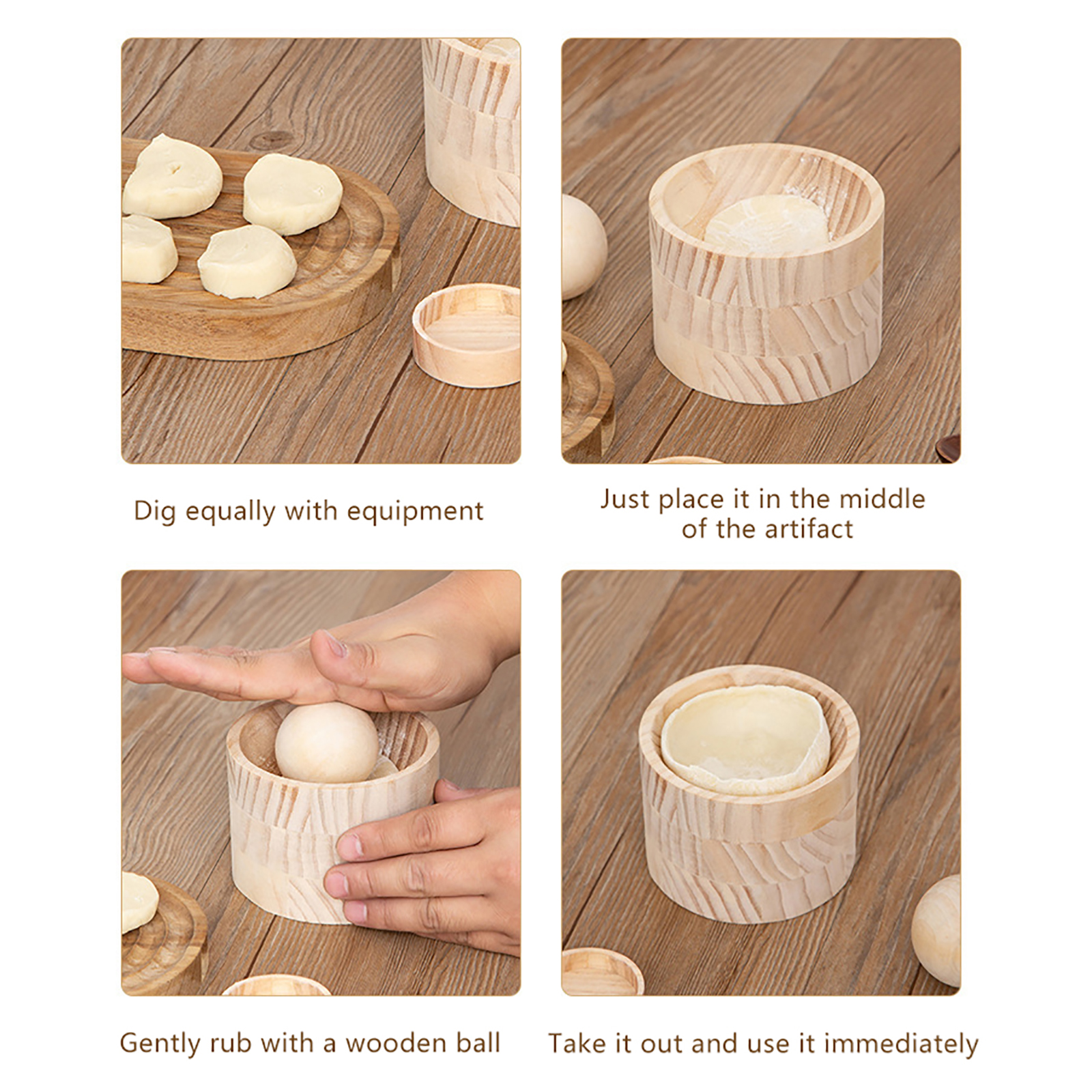 Dig equally with equipment

Just place it in the middle of the artifact

Gently rub with a wooden ball

Take it out and use it immediately