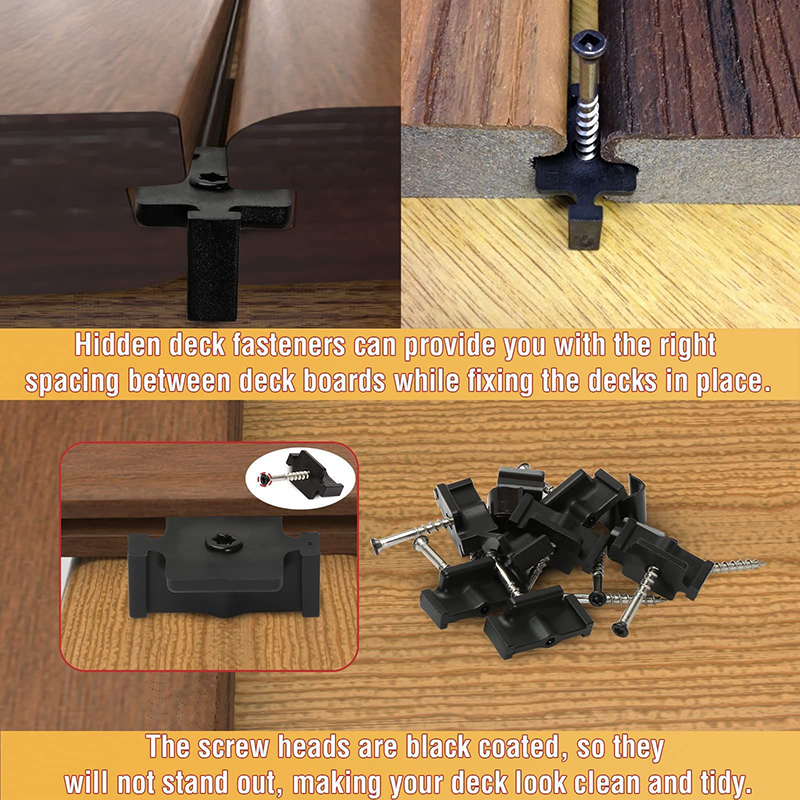 Hidden deck fasteners can provide you with the right spacing between deck boards while fixing the decks in place.

The screw heads are black coated, so they will not stand out, making your deck look clean and tidy.