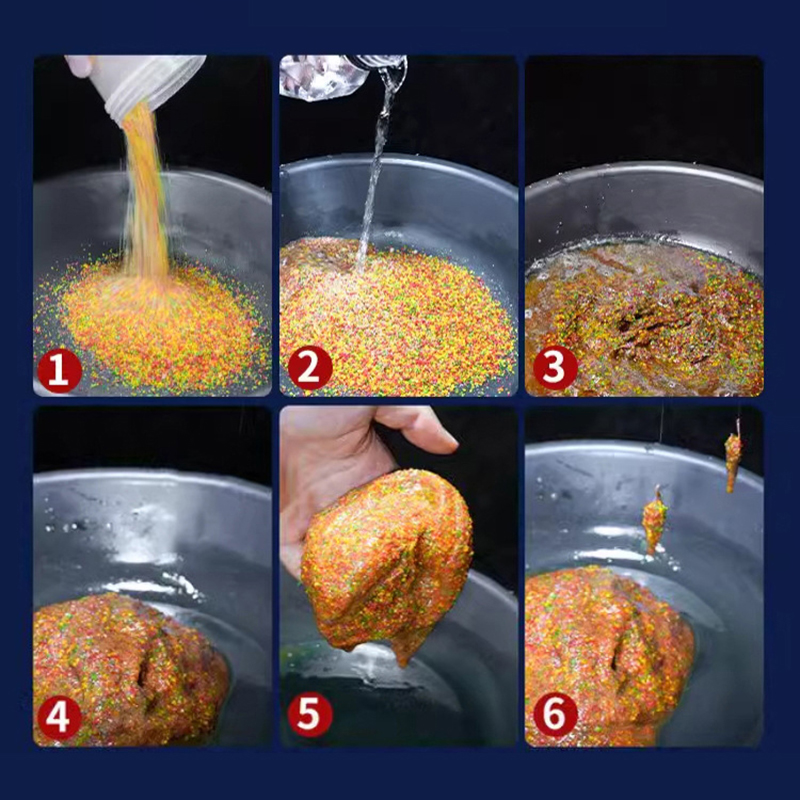 1
2
3
4
5
6