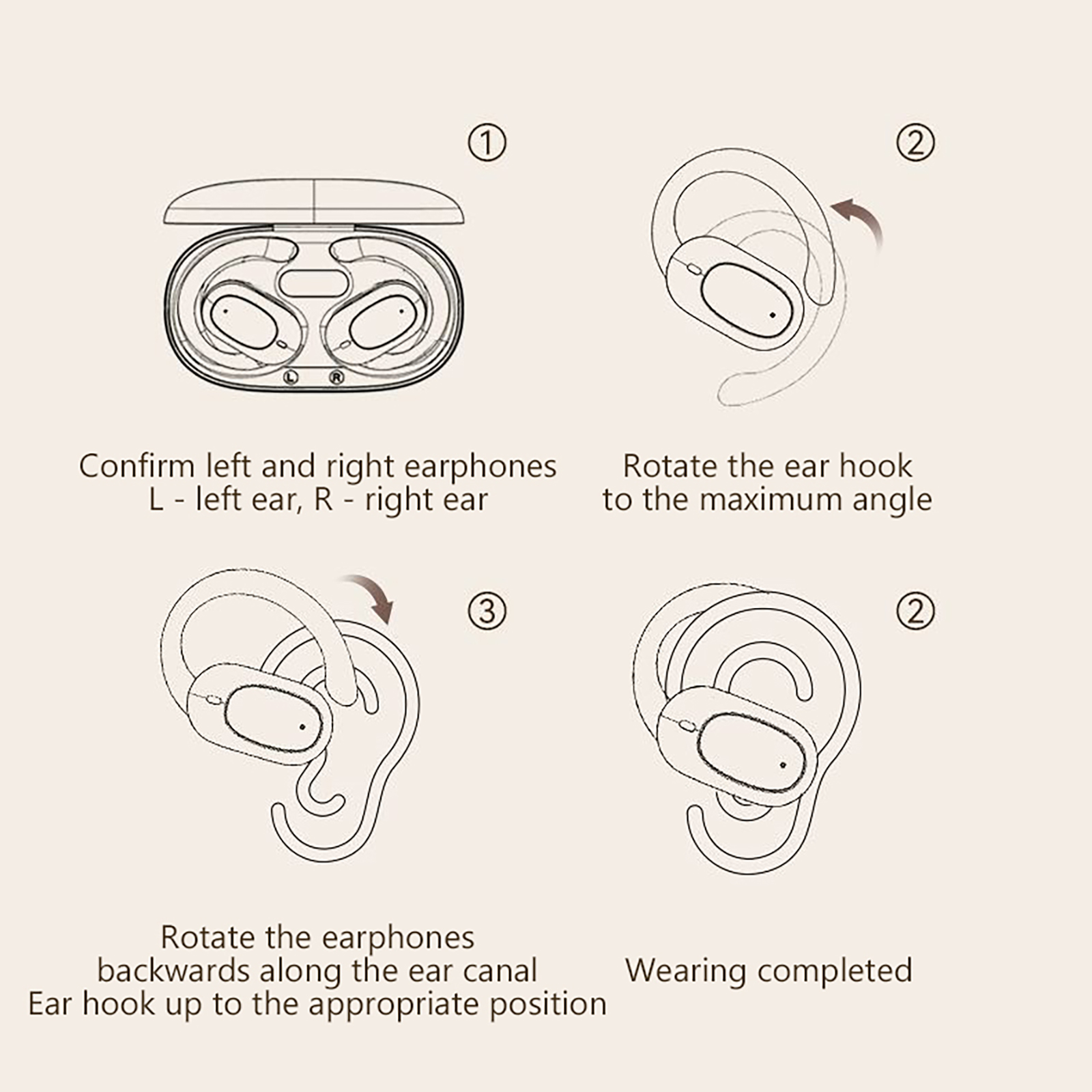 ①

Ⓛ Ⓡ

Confirm left and right earphones
L - left ear, R - right ear

②

Rotate the ear hook
to the maximum angle

③

Rotate the earphones
backwards along the ear canal
Ear hook up to the appropriate position

②

Wearing completed